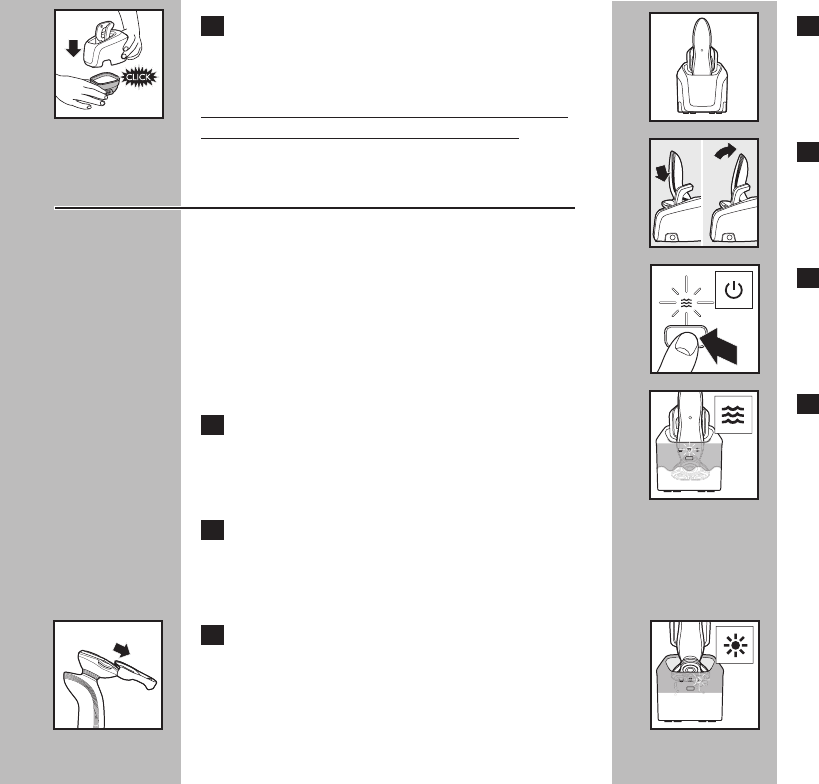 CLICK