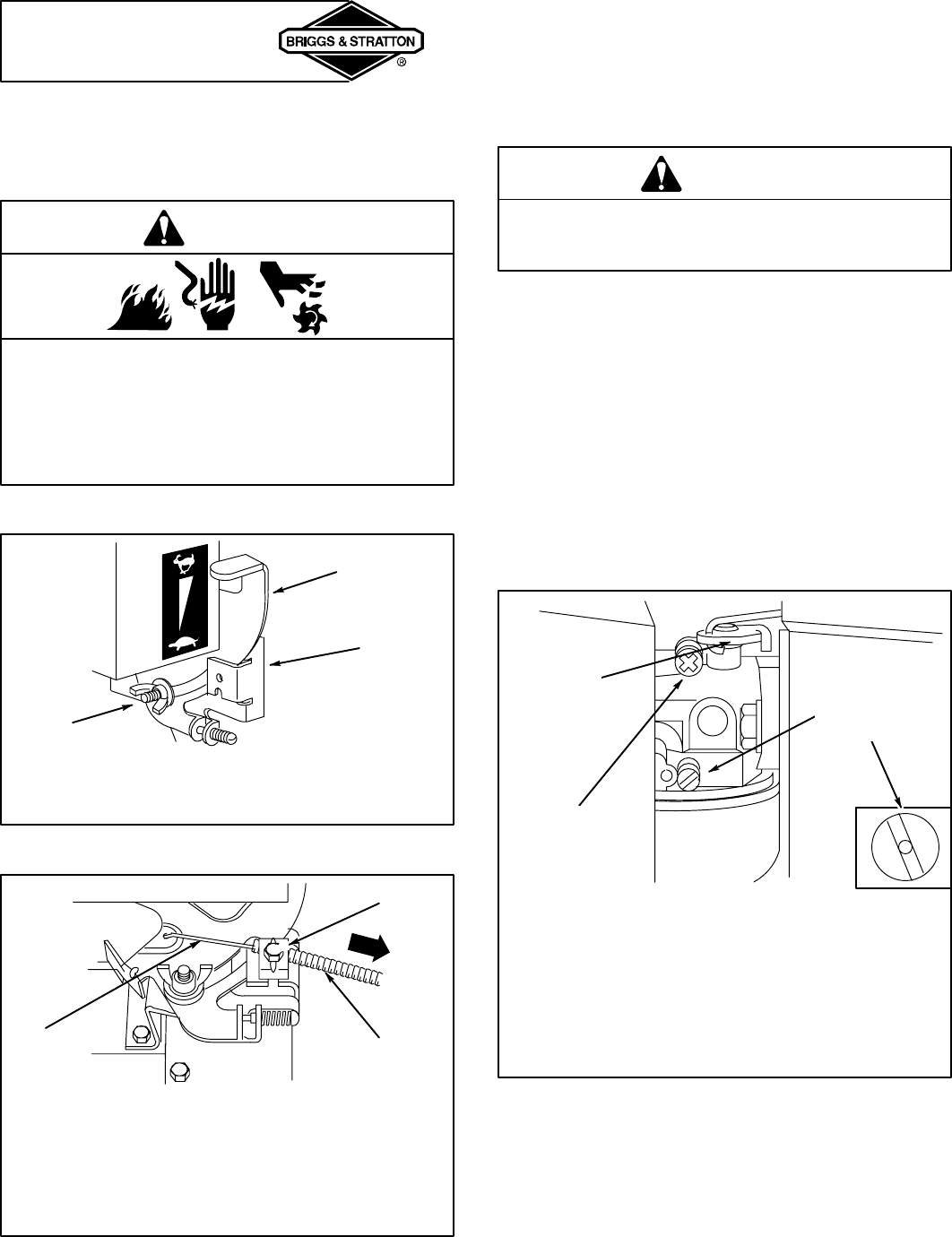 BRIGGS & STRATTON
®