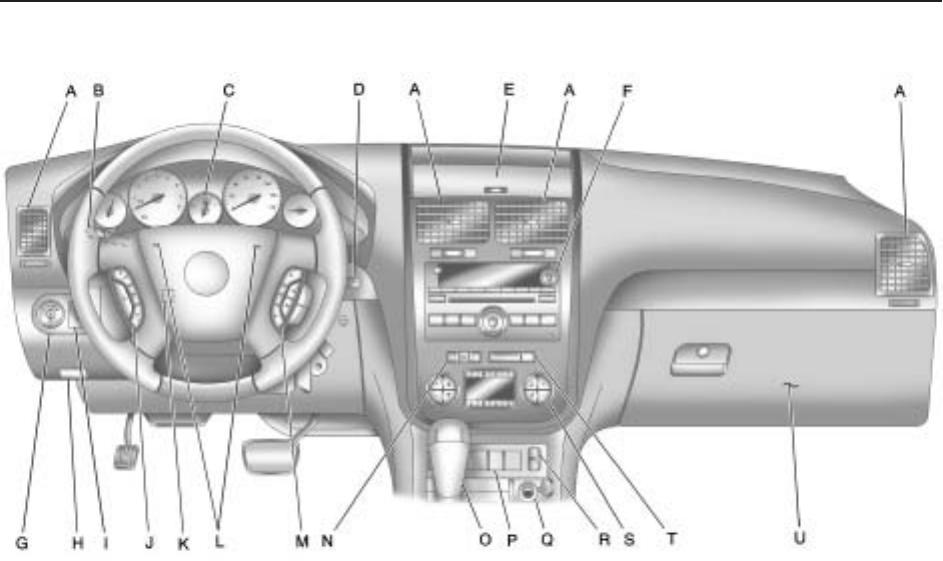 A B C D A E A F A

G H I J K L M N O P Q R S T U