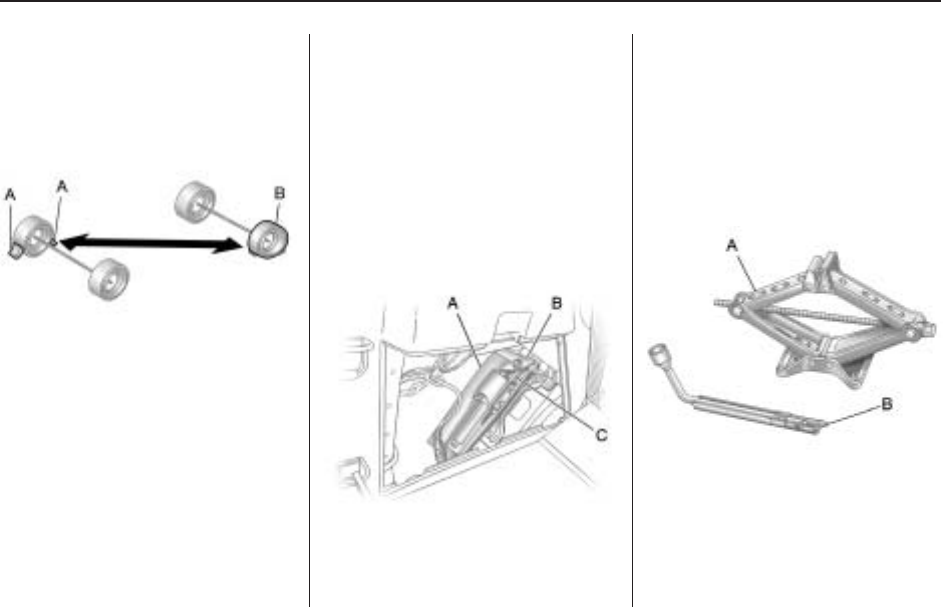 A
A
B

A
B
C

A
B