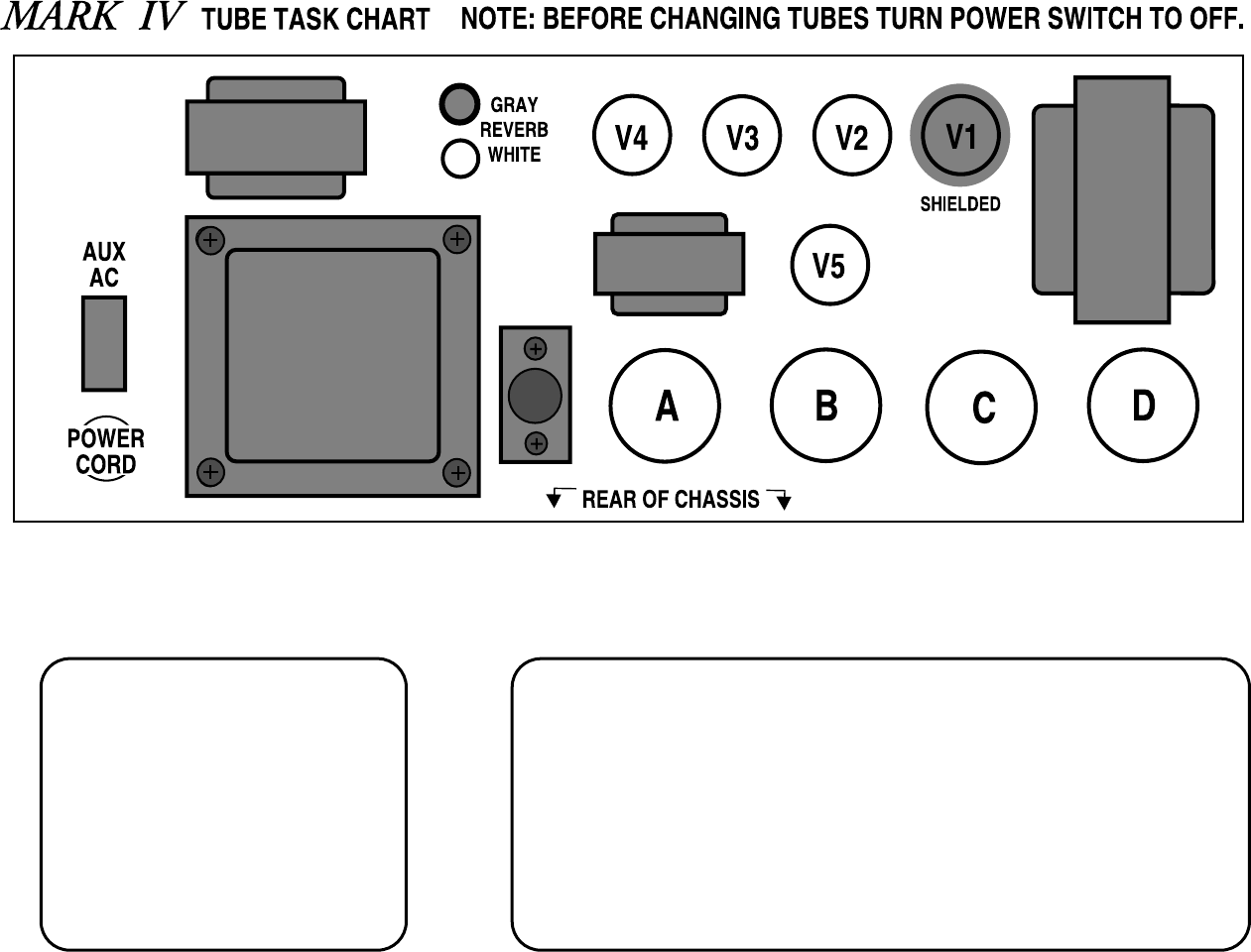 MARK IV TUBE TASK CHART NOTE: BEFORE CHANGING TUBES TURN POWER SWITCH TO OFF.

GRAY
REVERB
WHITE

V4
V3
V2
V1
SHIELDED

AUX
AC

V5

POWER
CORD

A
B
C
D

REAR OF CHASSIS