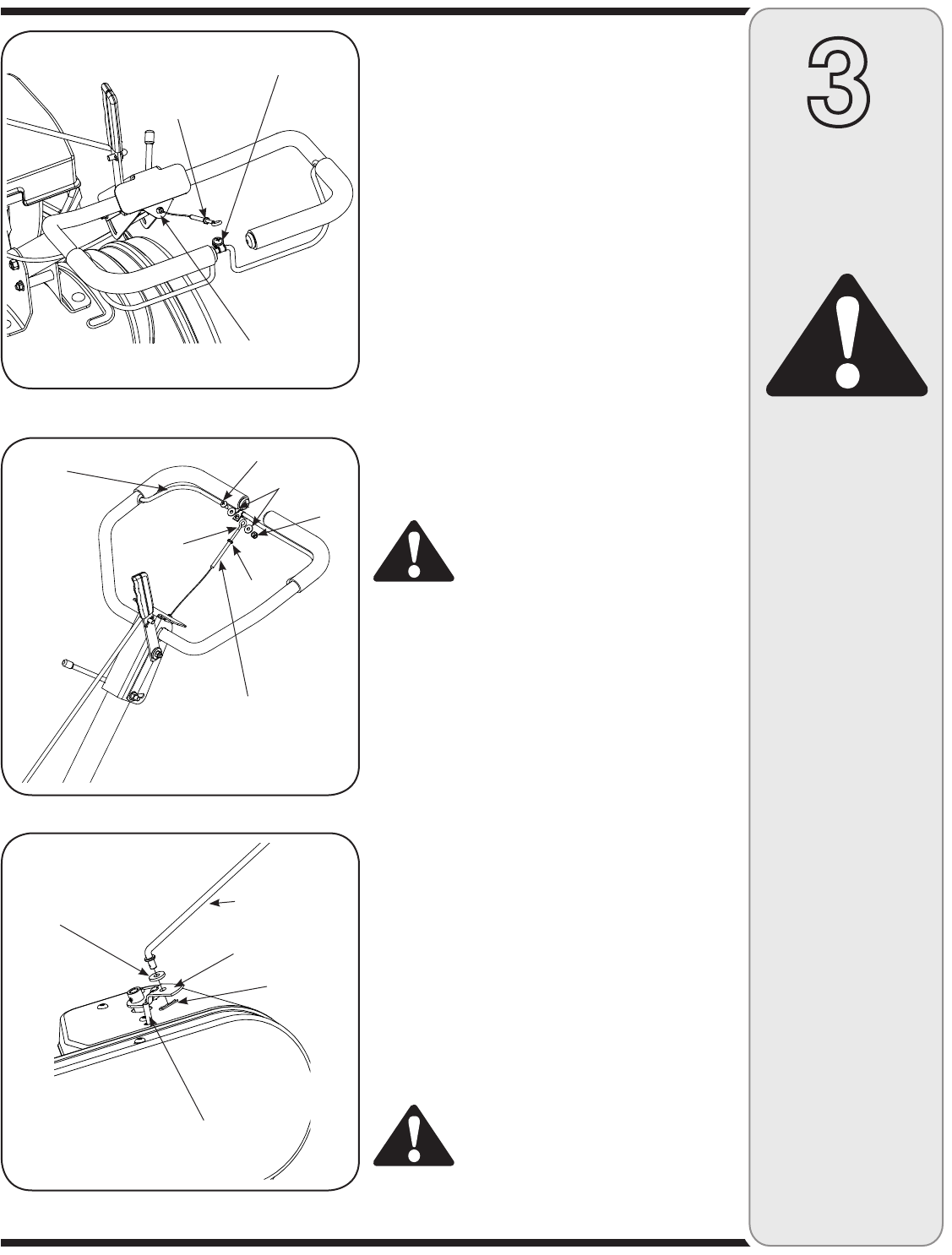 3