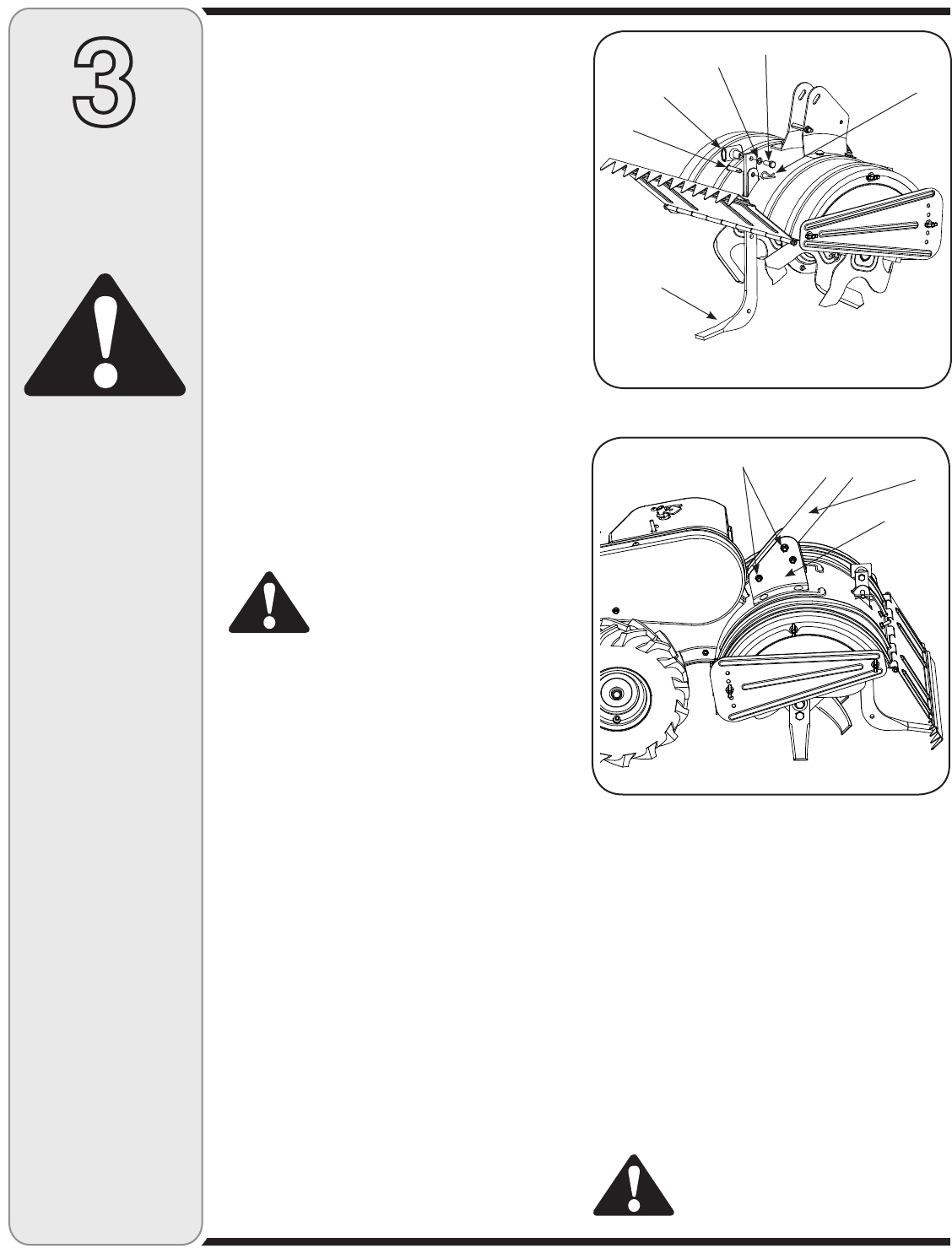 3