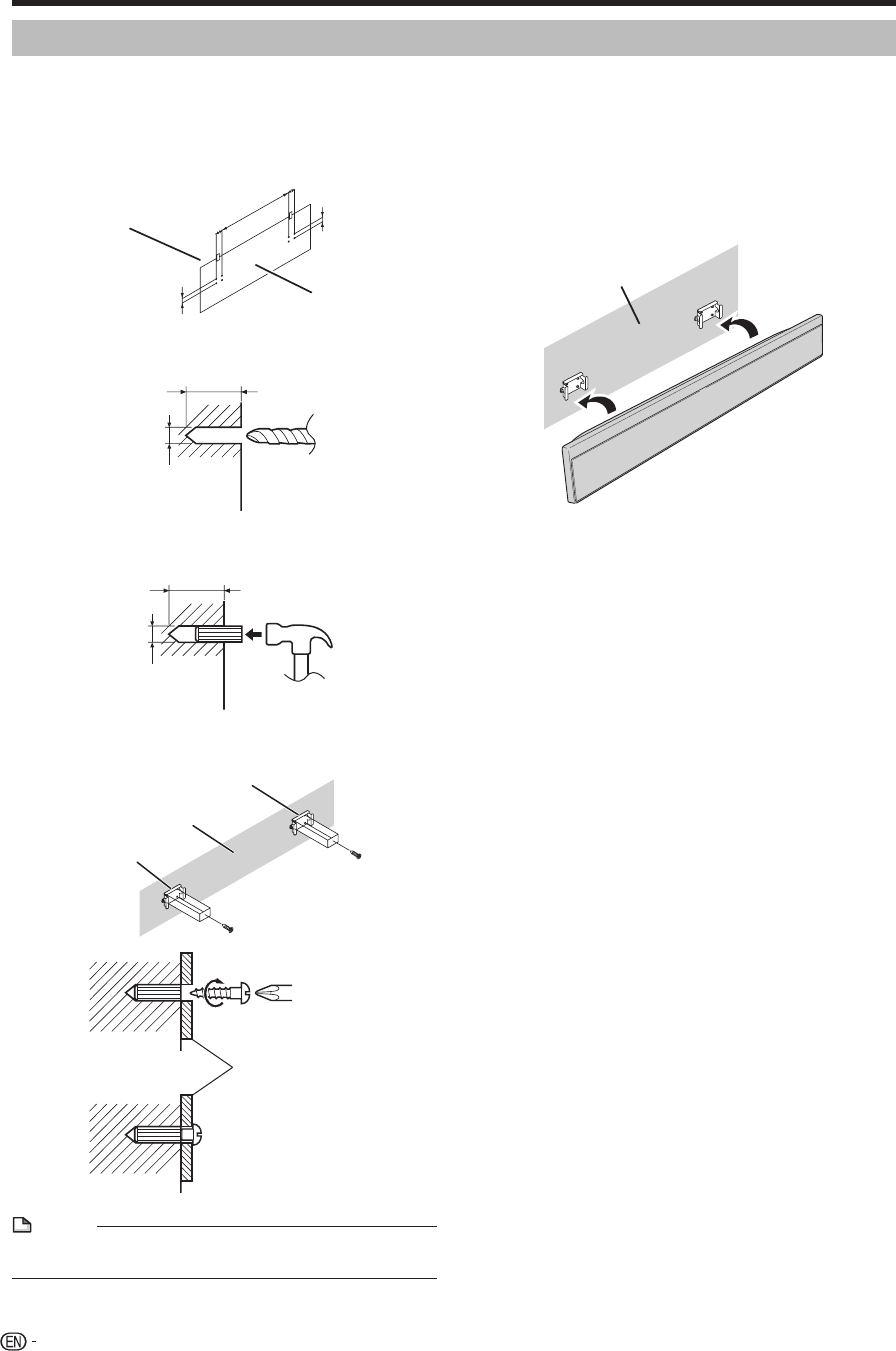 EN -