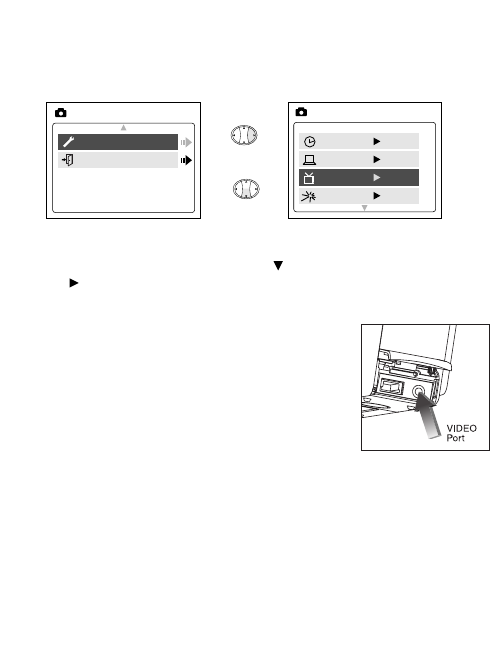 VIDEO Port