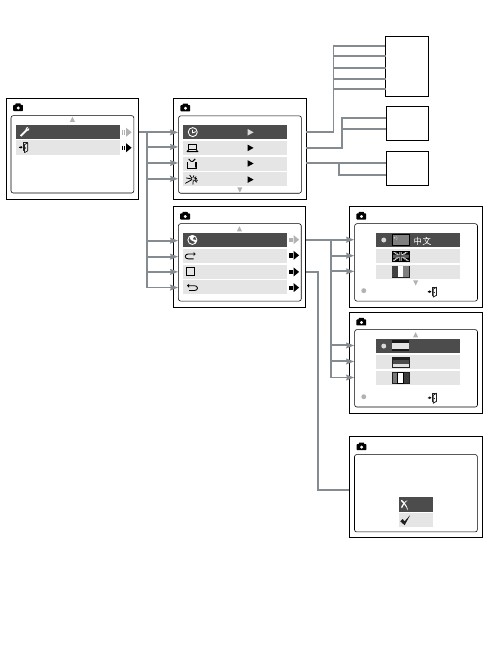 中文