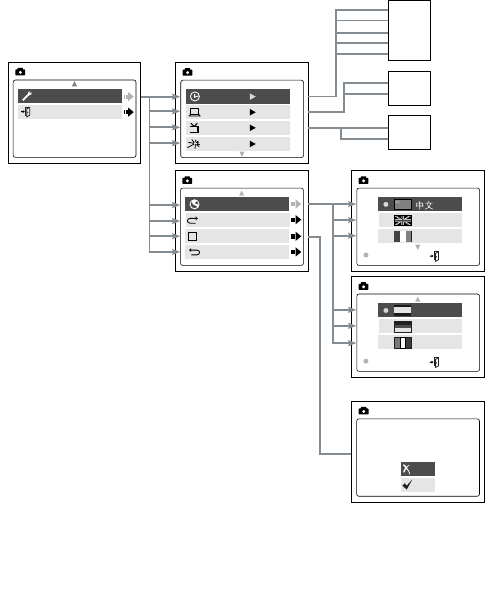 中文