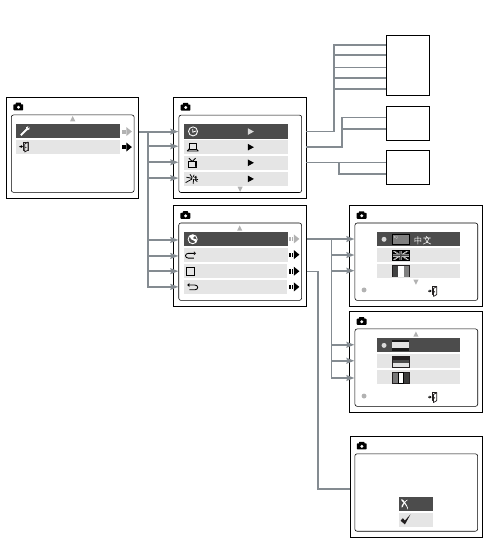 中文