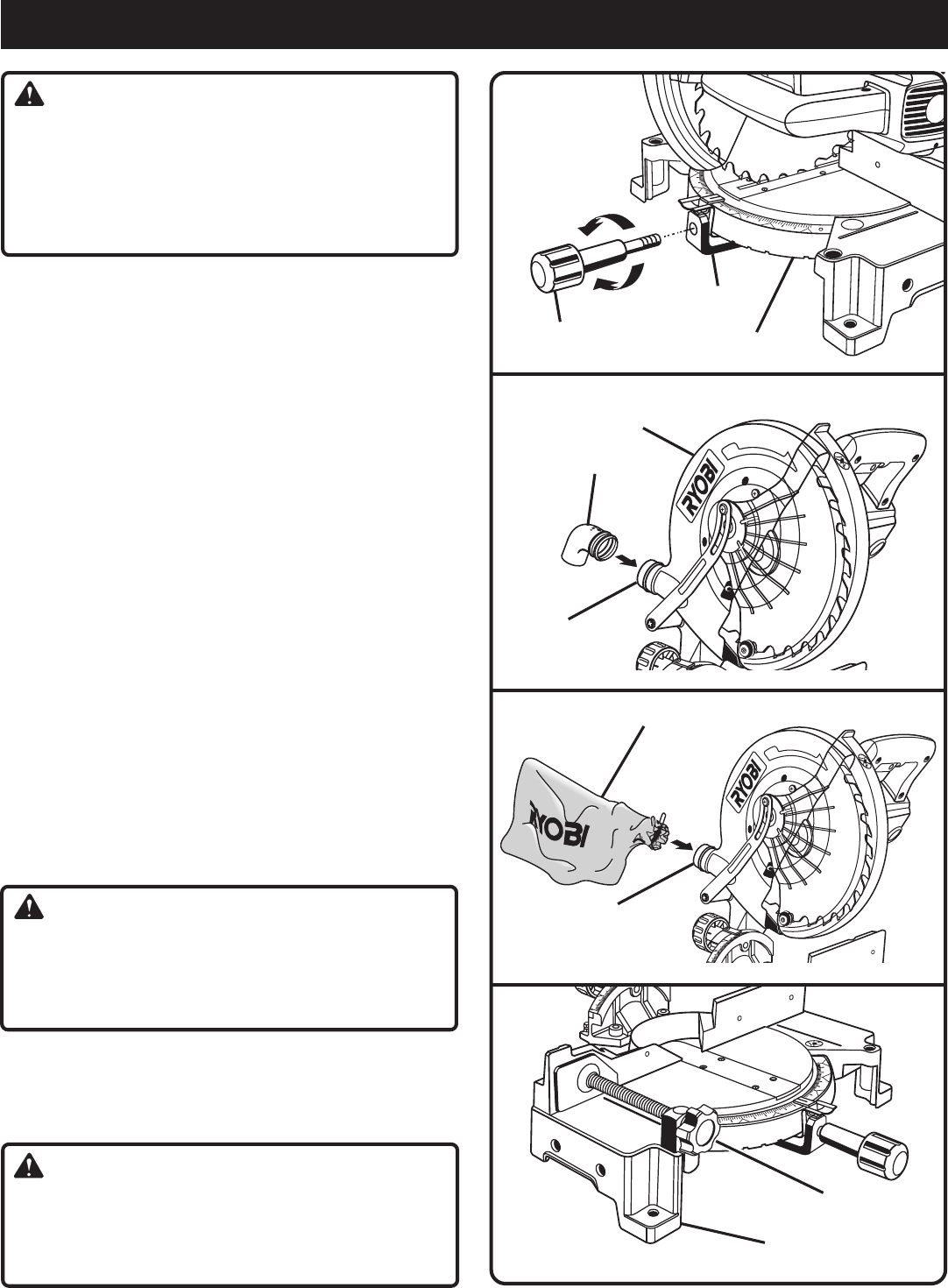 RYOBI

RYOBI

RYOBI