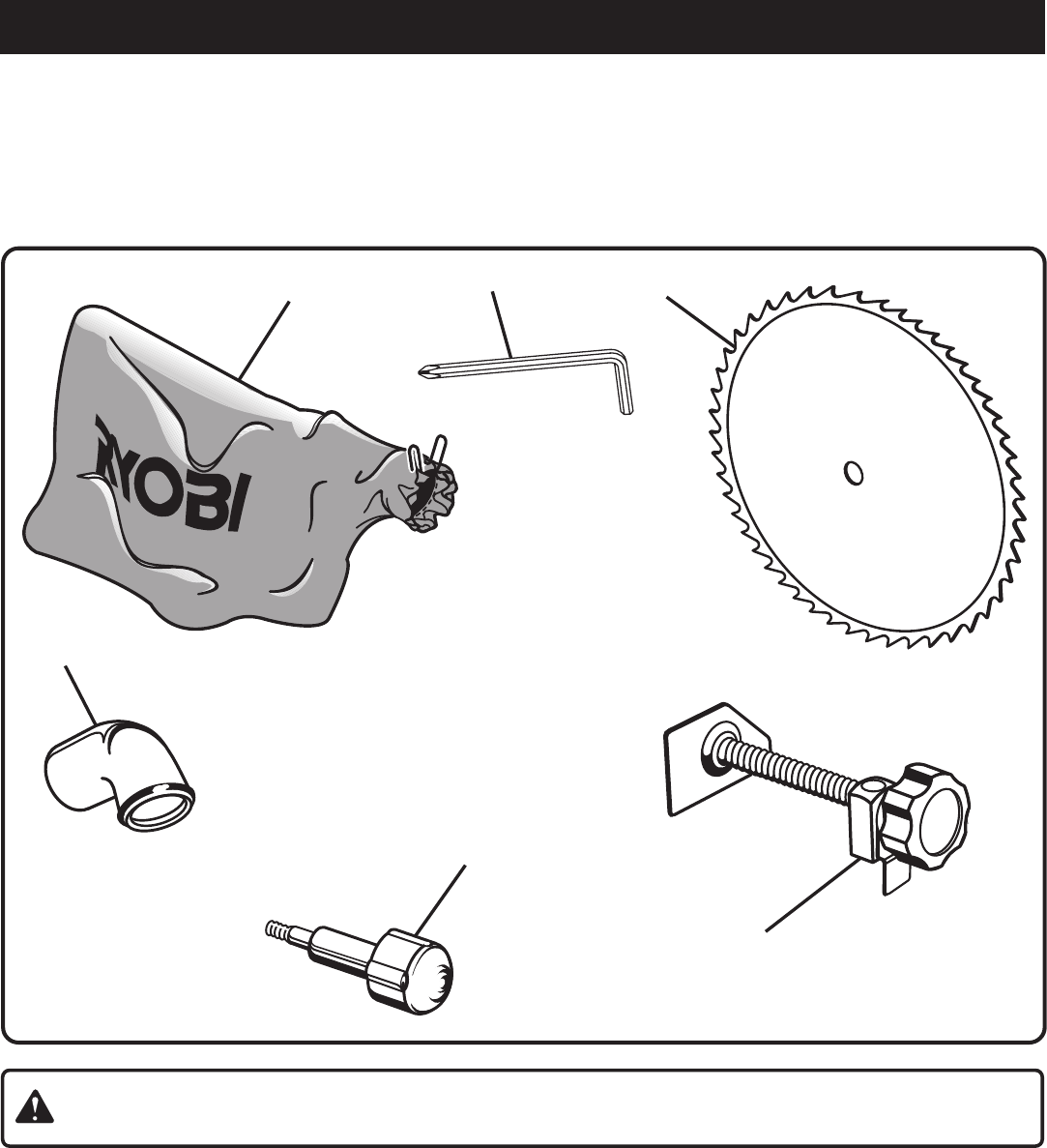 RYOBI