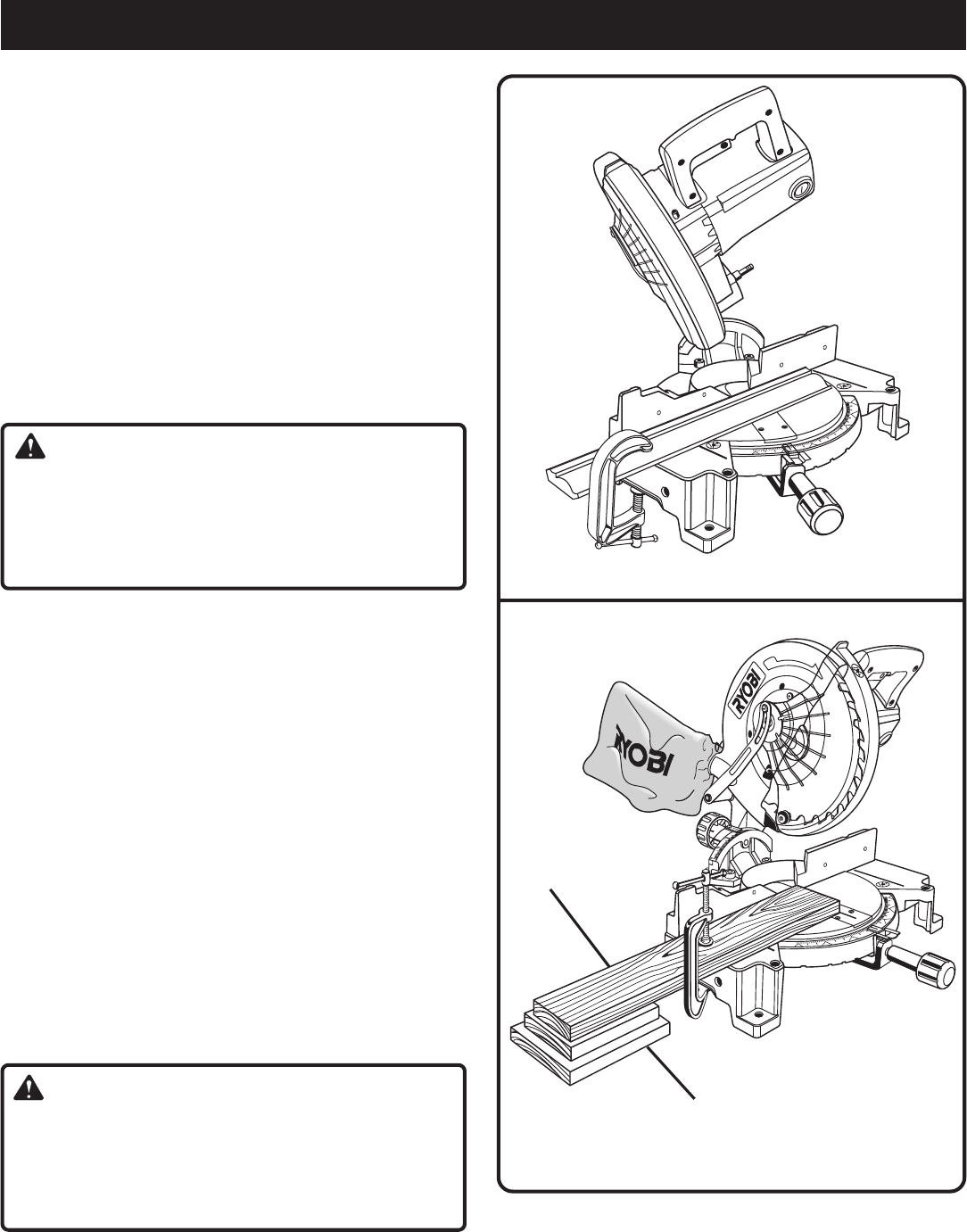 RYOBI

RYOBI