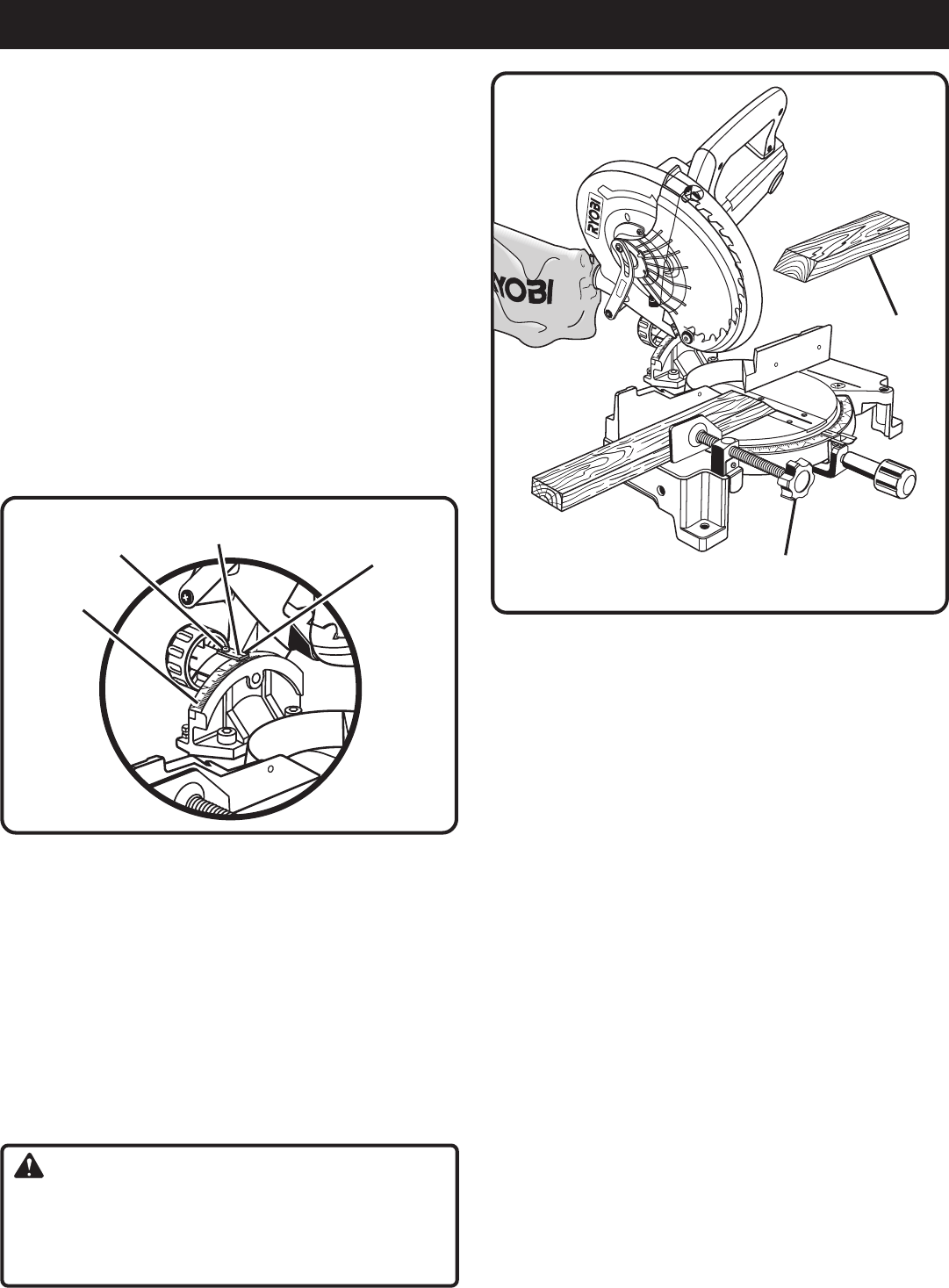 RYOBI

RYOBI