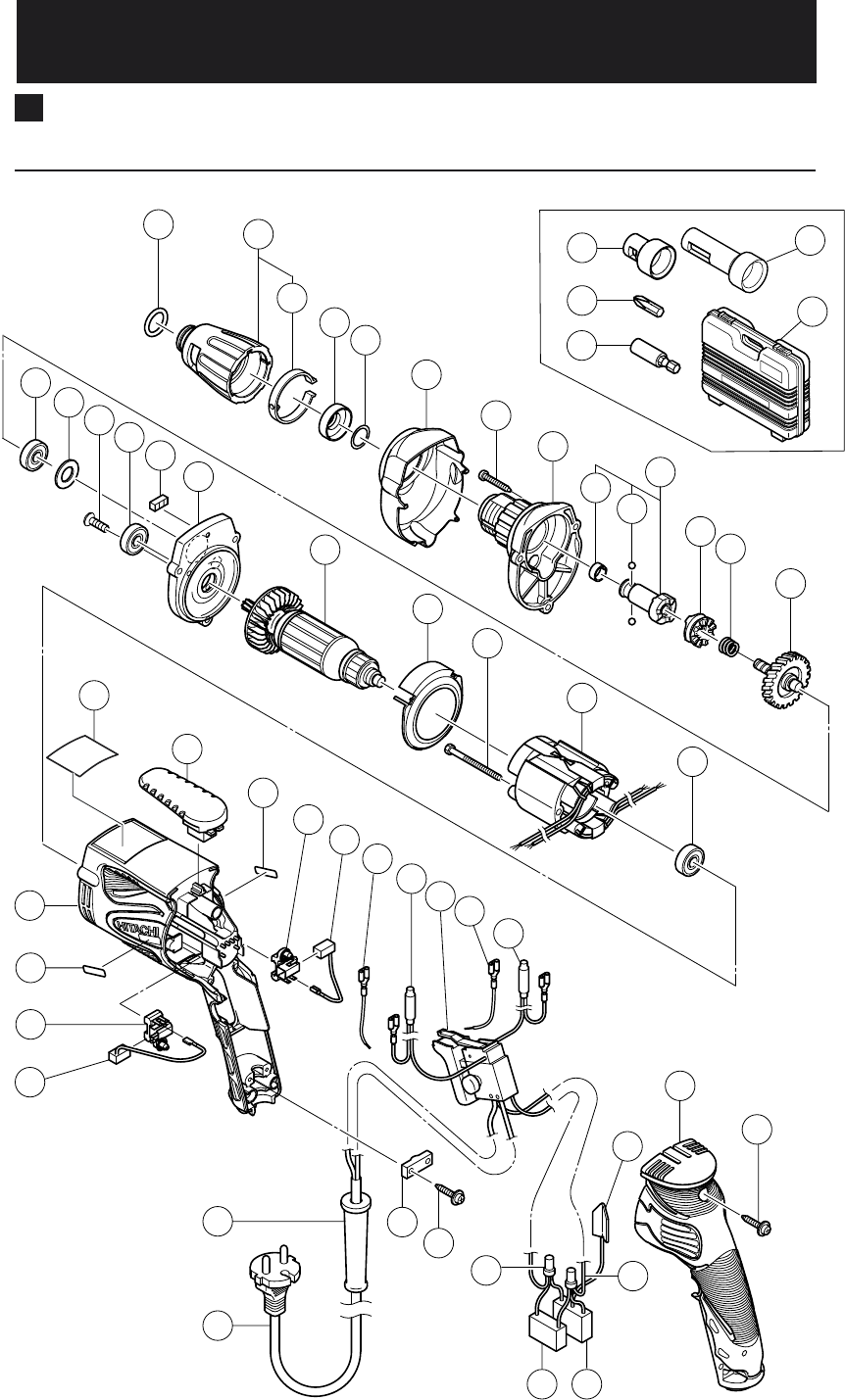 HITACHI