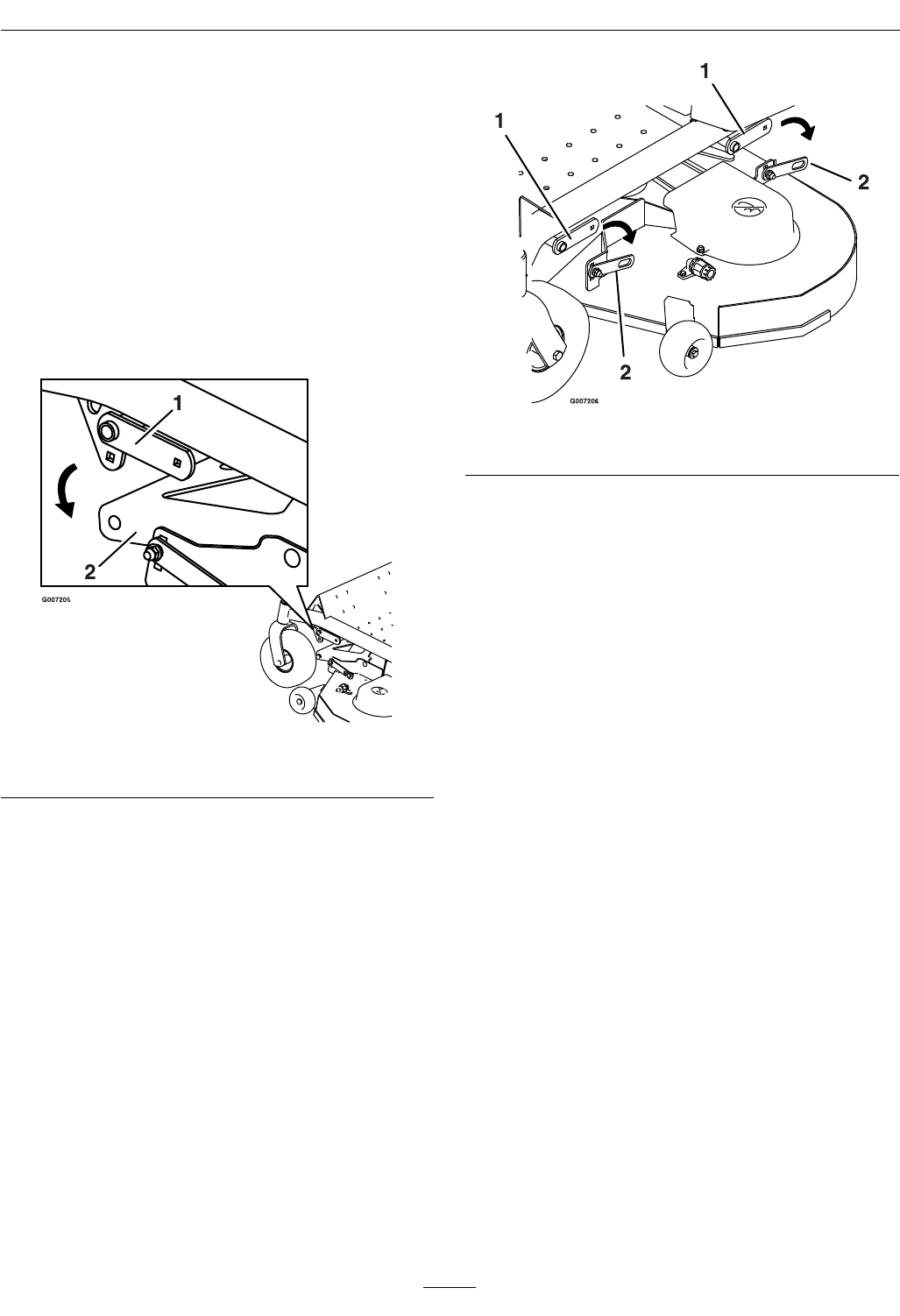 1

2

G007205

1

1

2

2

G007206