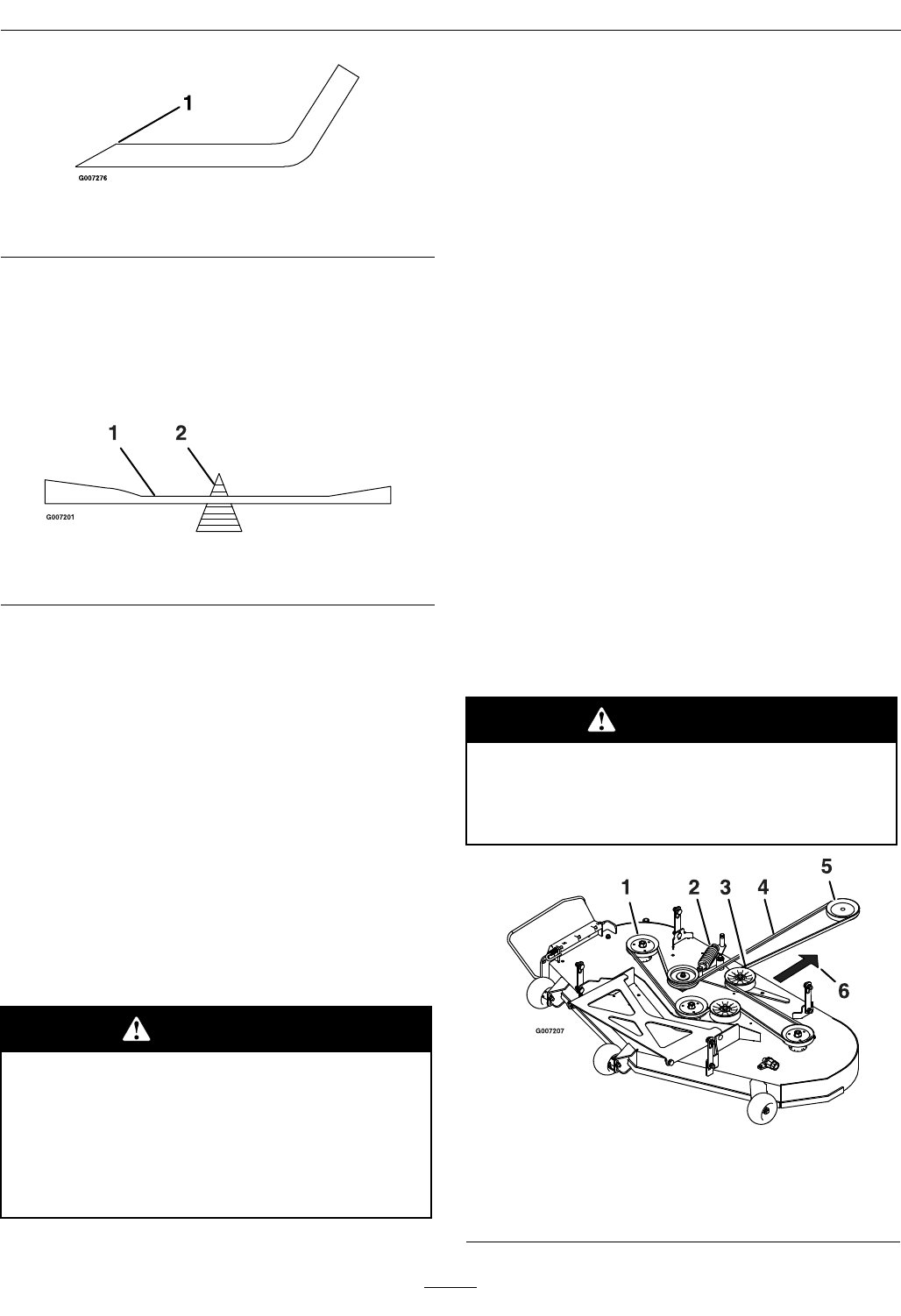 1

G007276

1 2

G007201

1 2 3 4 5

6

G007207