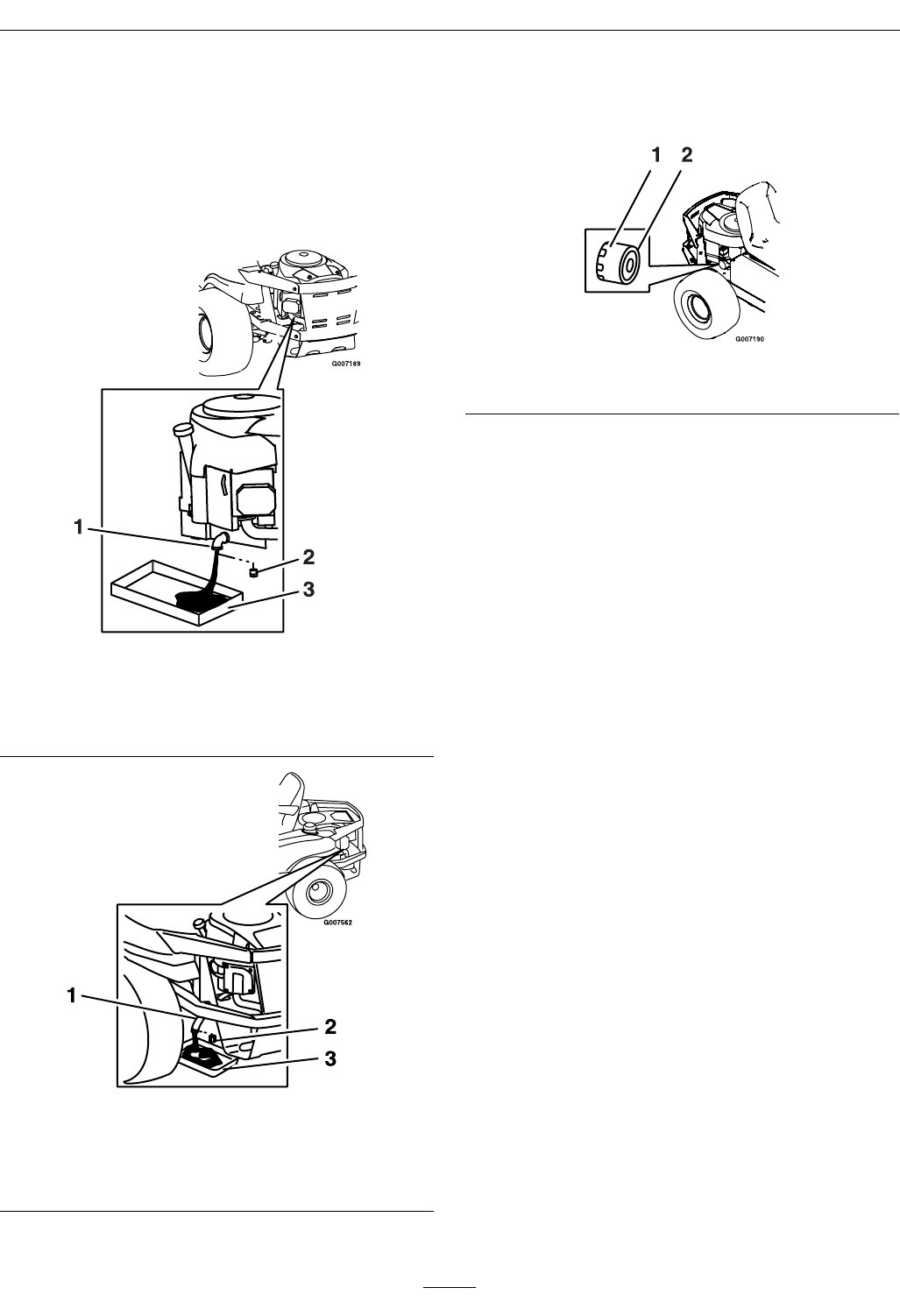 G007189

1
2
3

G007562

1
2
3

1 2

G007190