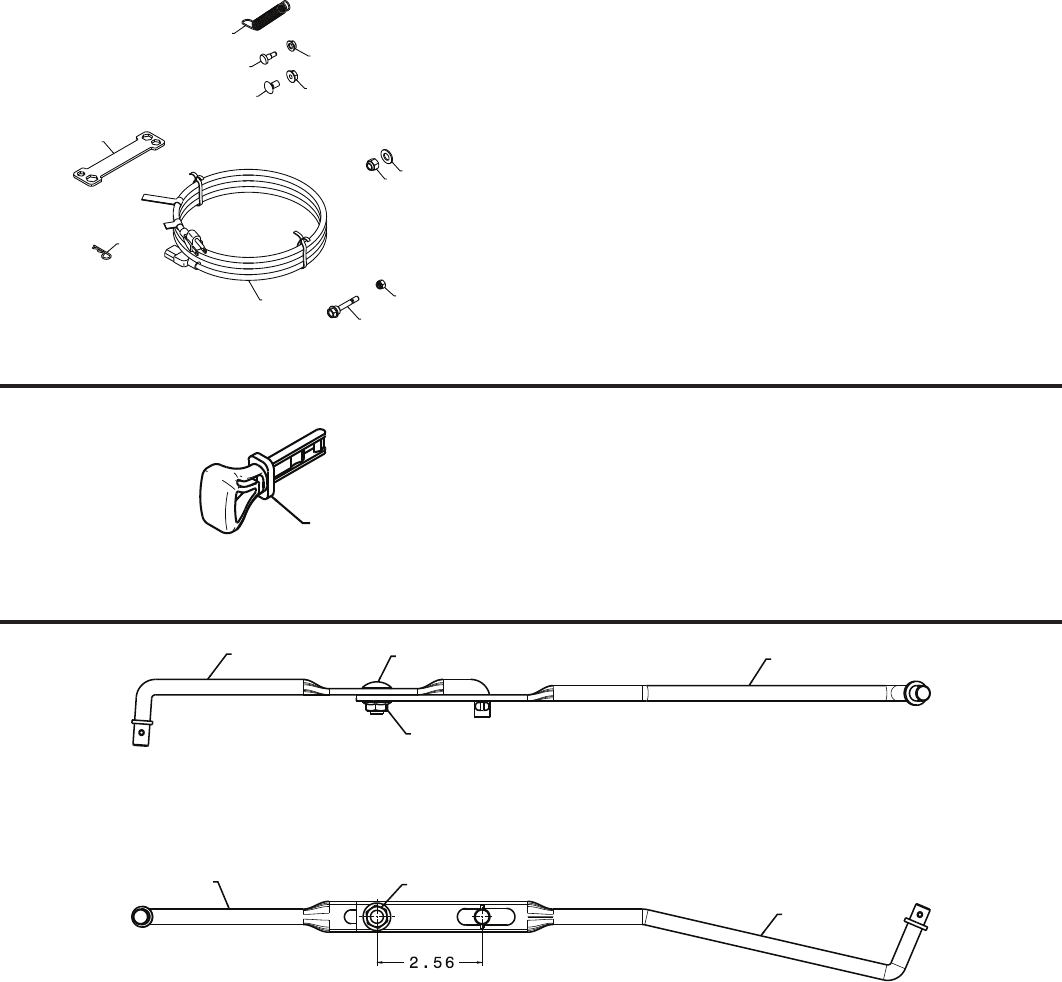 2.56