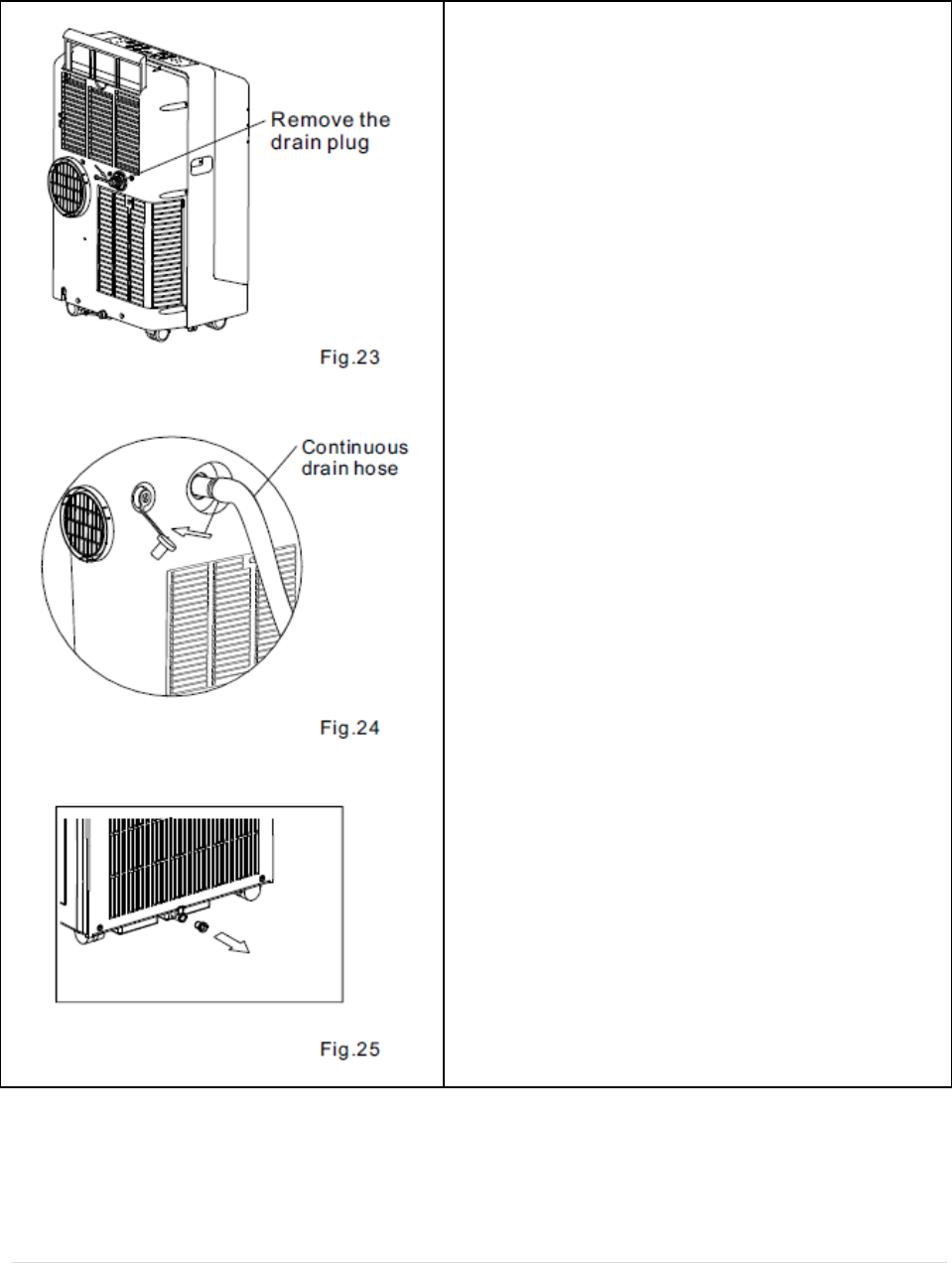 Remove the drain plug

Fig.23

Continuous drain hose

Fig.24

Fig.25