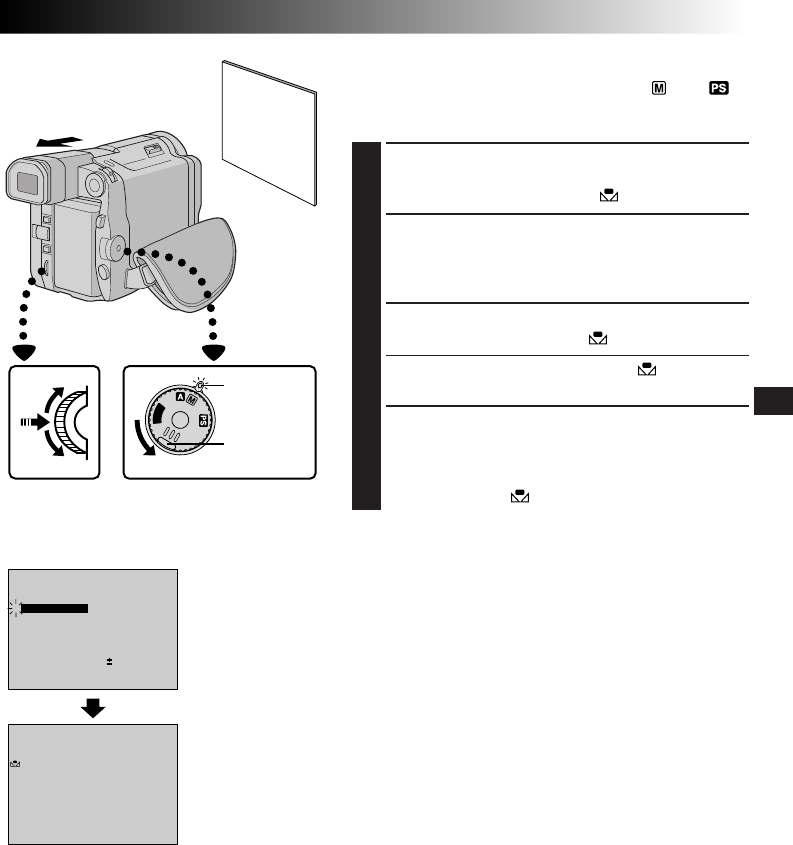 M
PS
A
M
PS