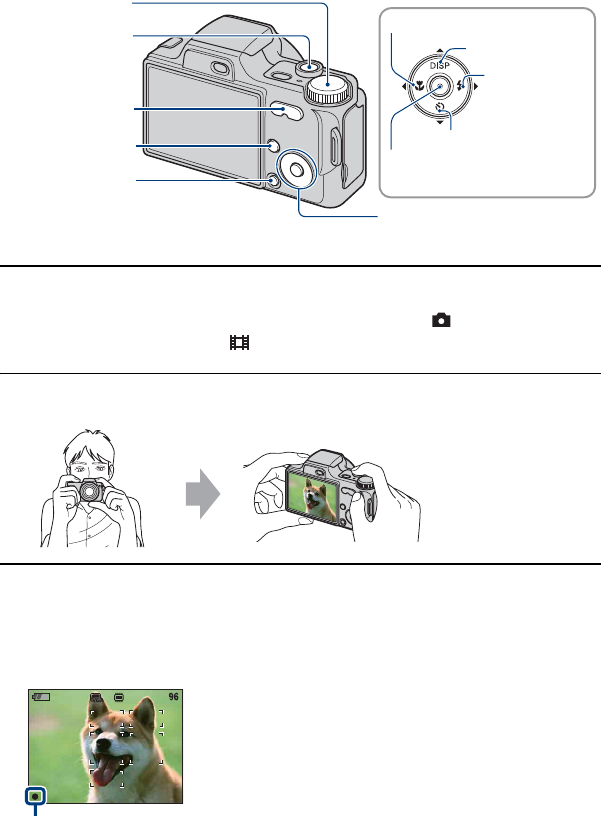 DISP

96