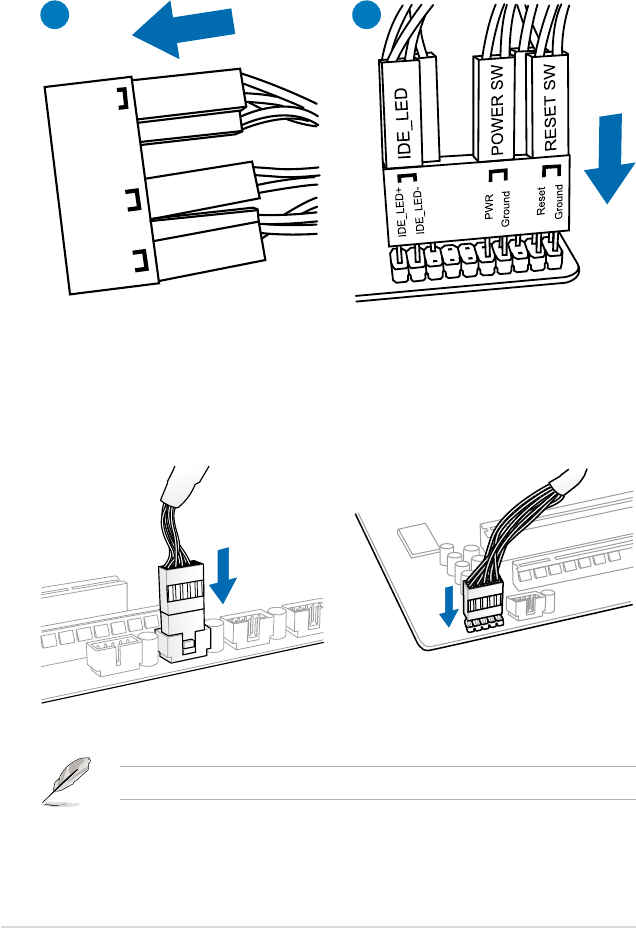 IDE_LED

POWER SW

RESET SW

IDE_LED+

IDE_LED-

PWR

Ground

Reset

Ground