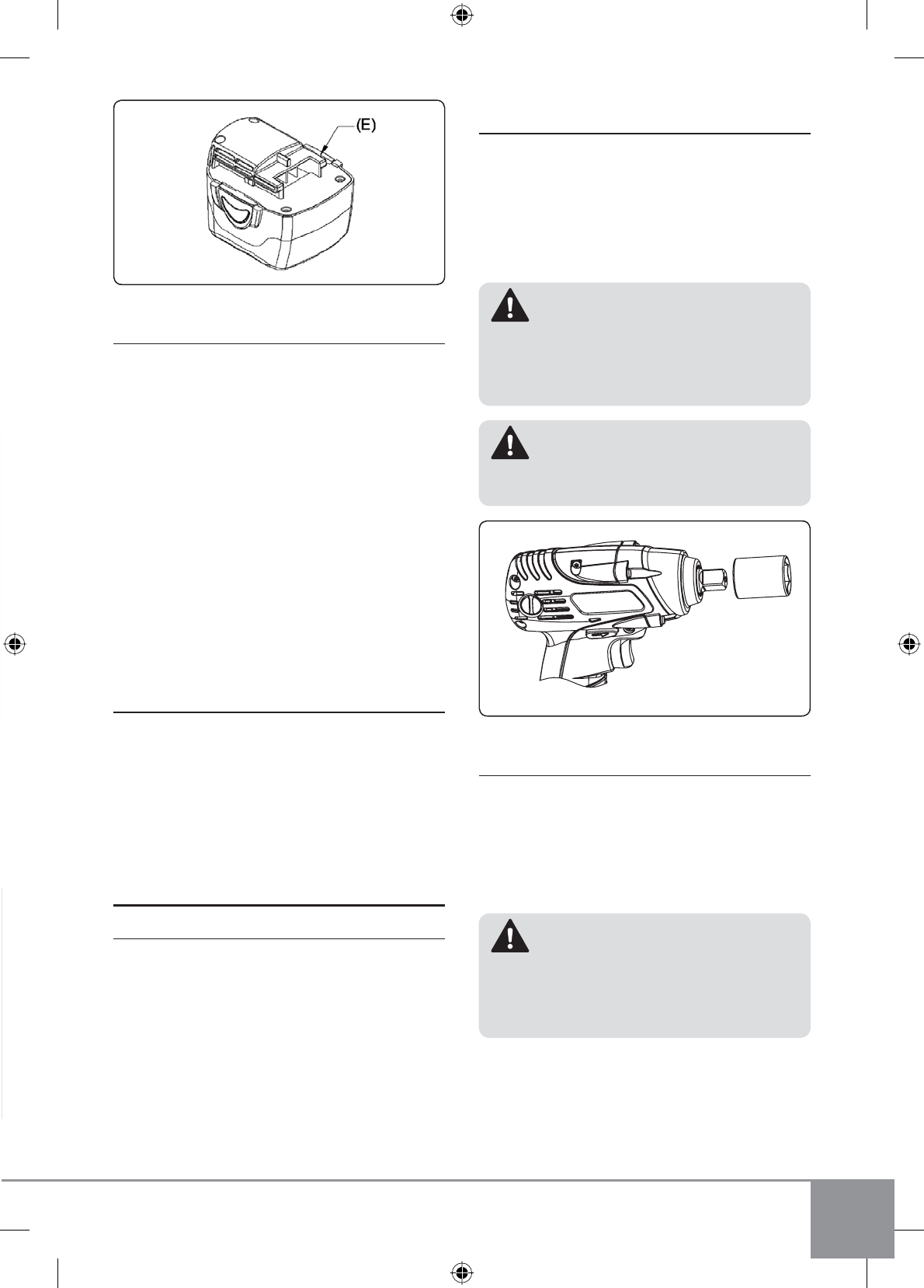 (E)