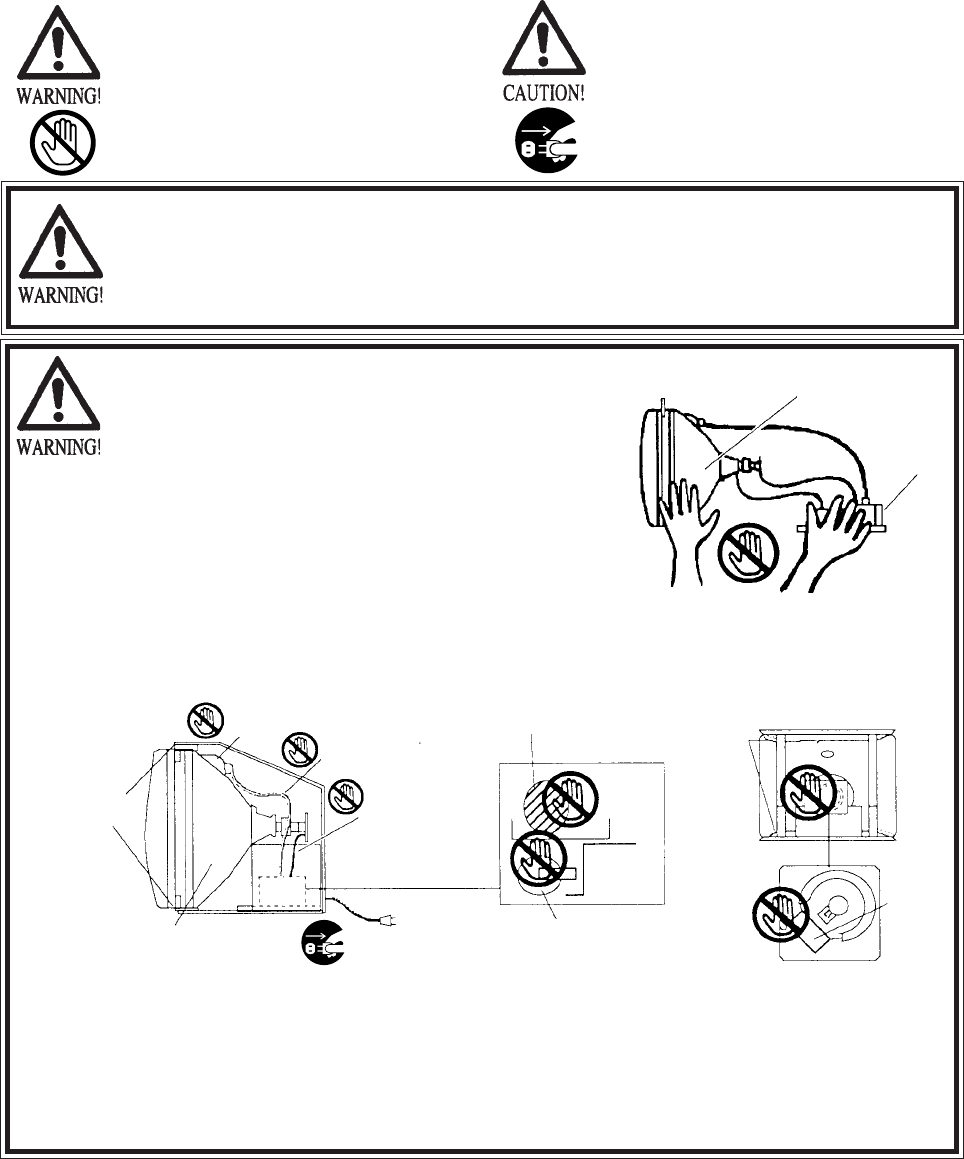 WARNING!

CAUTION!

WARNING!

WARNING!