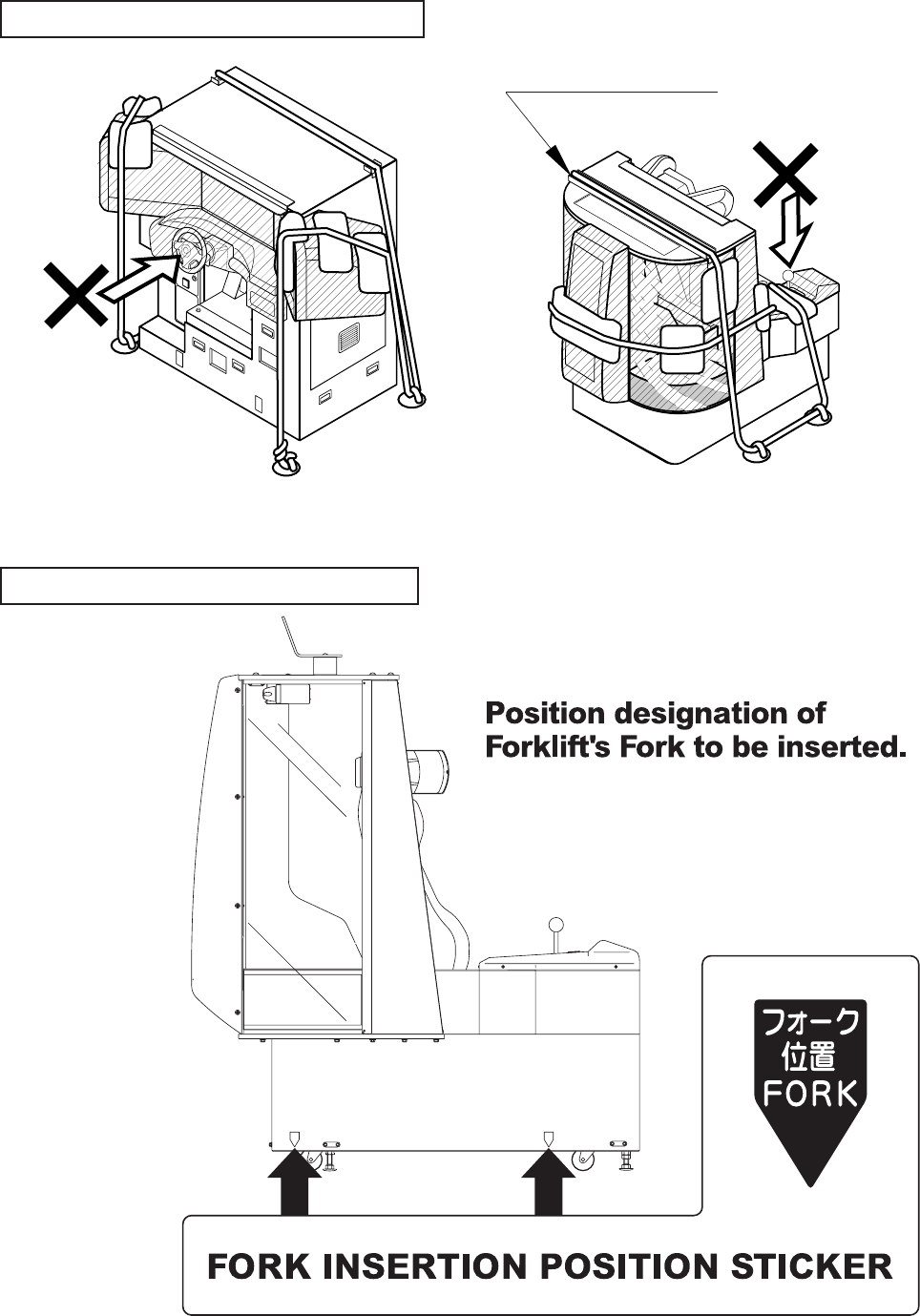 Position designation of Forklift's Fork to be inserted.

フォーク
位置
FORK

FORK INSERTION POSITION STICKER