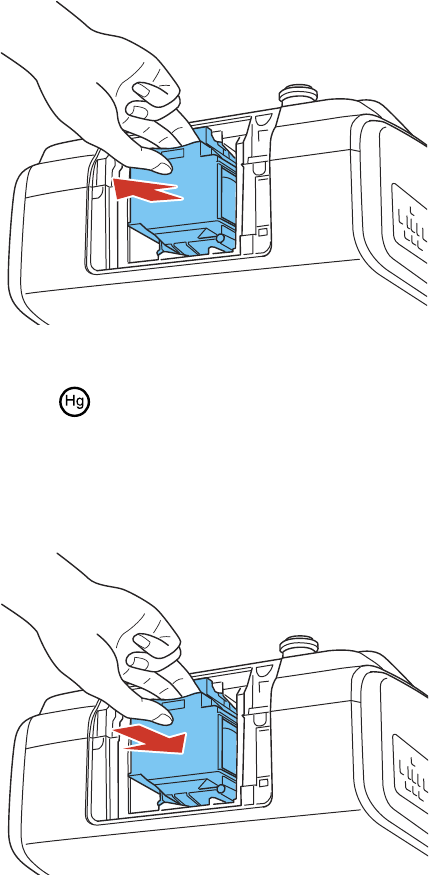 Hg