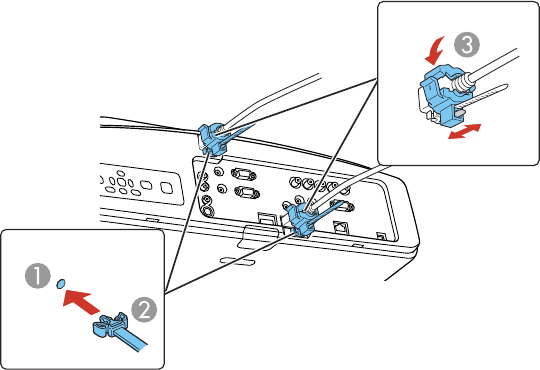 3
1
2