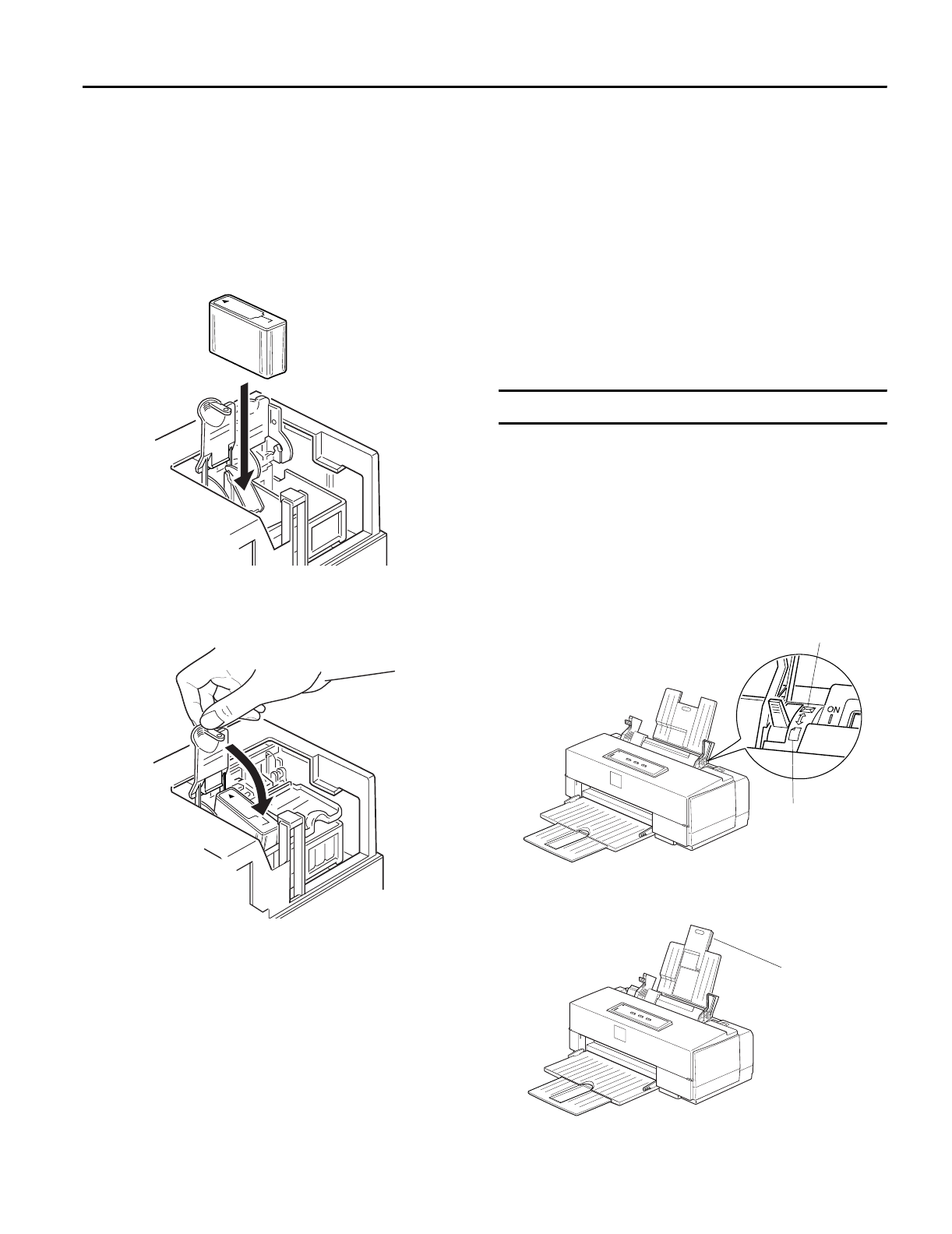 ON