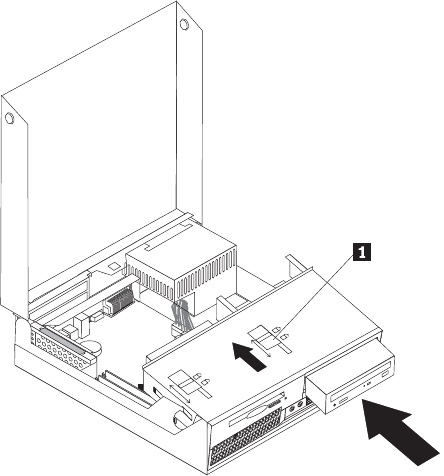 1