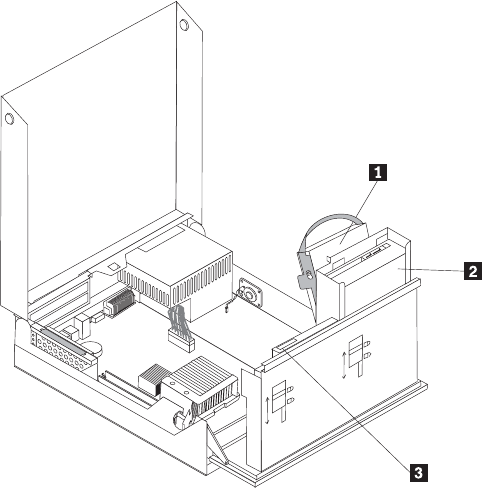 1
2
3