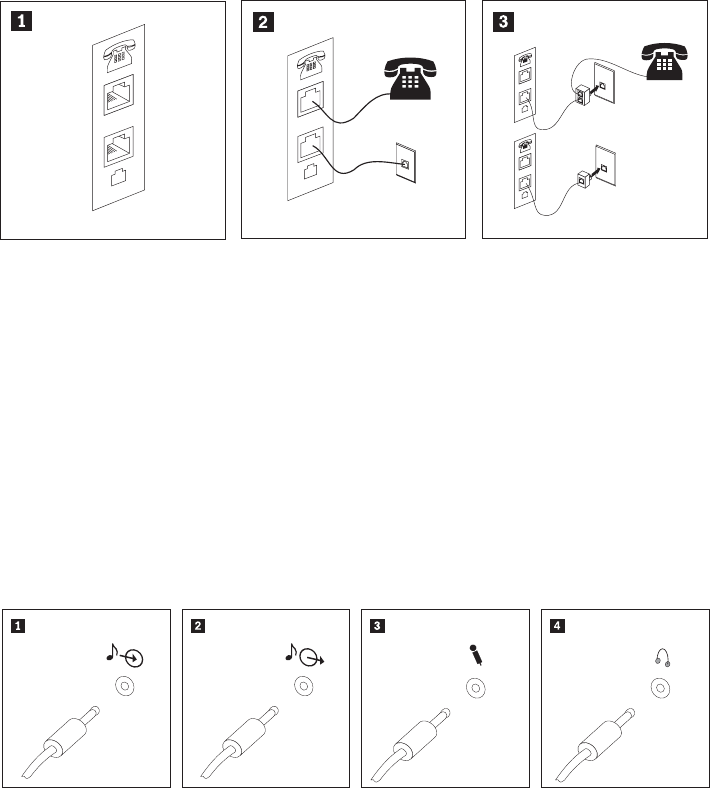 1

2

3

1

2

3

4