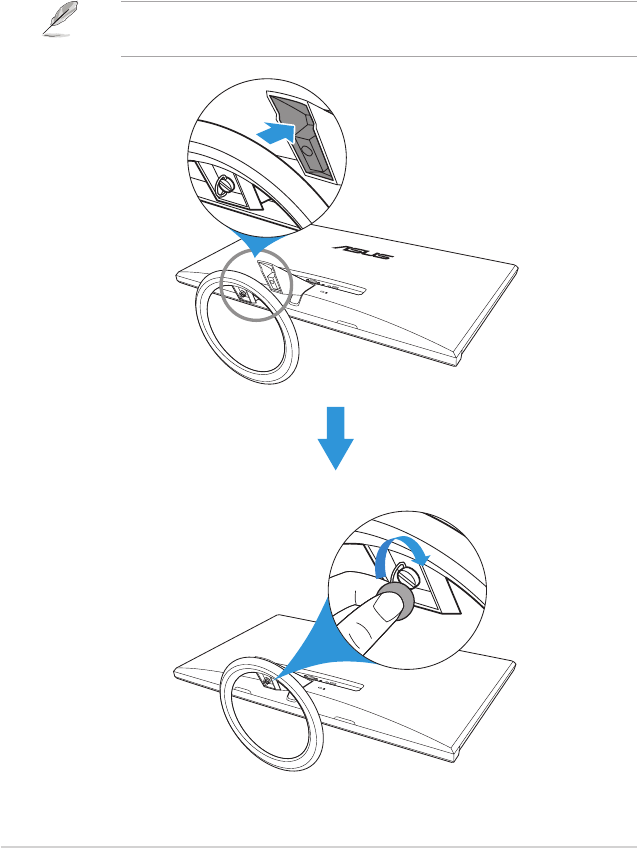 ASUS