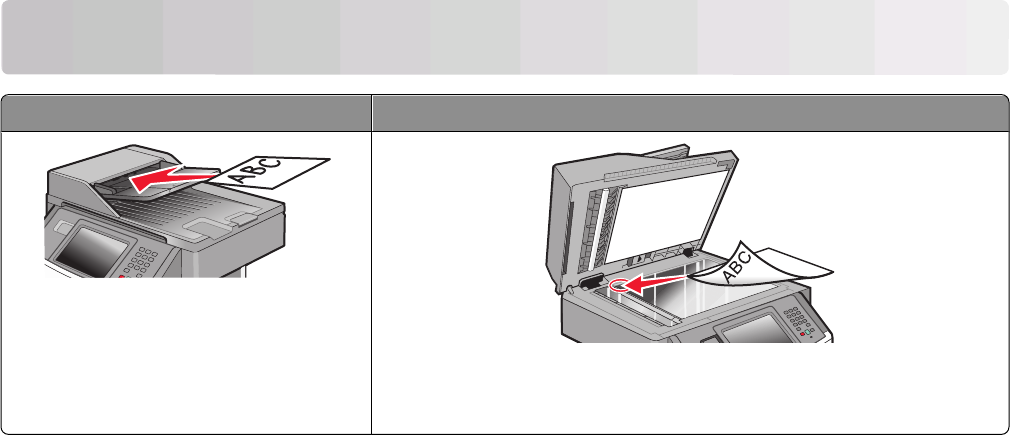 ABC

ABC