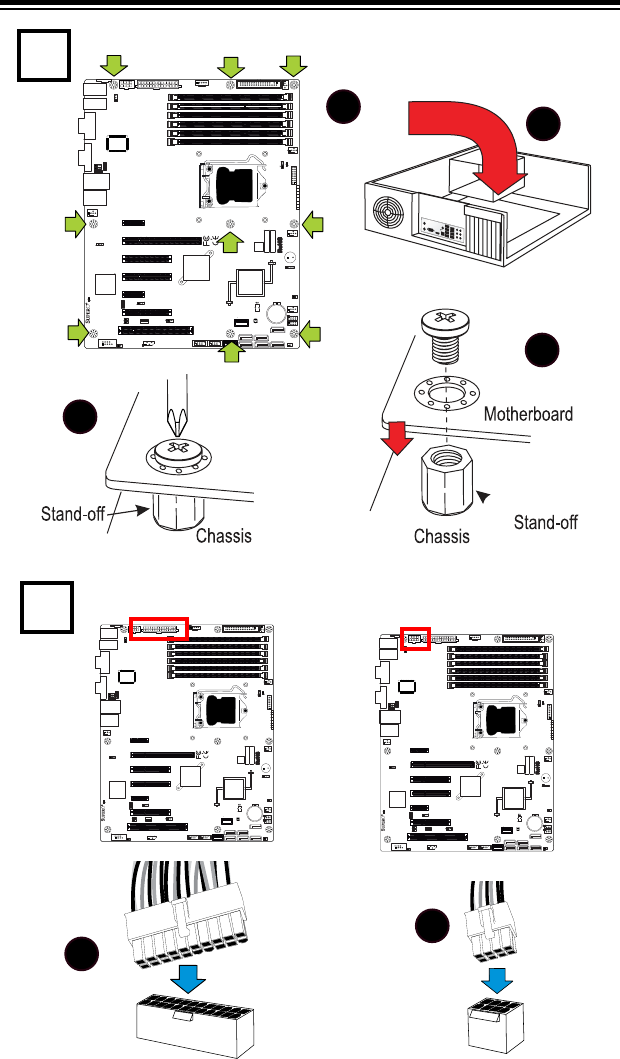 Motherboard

Stand-off

Chassis

Chassis

Stand-off