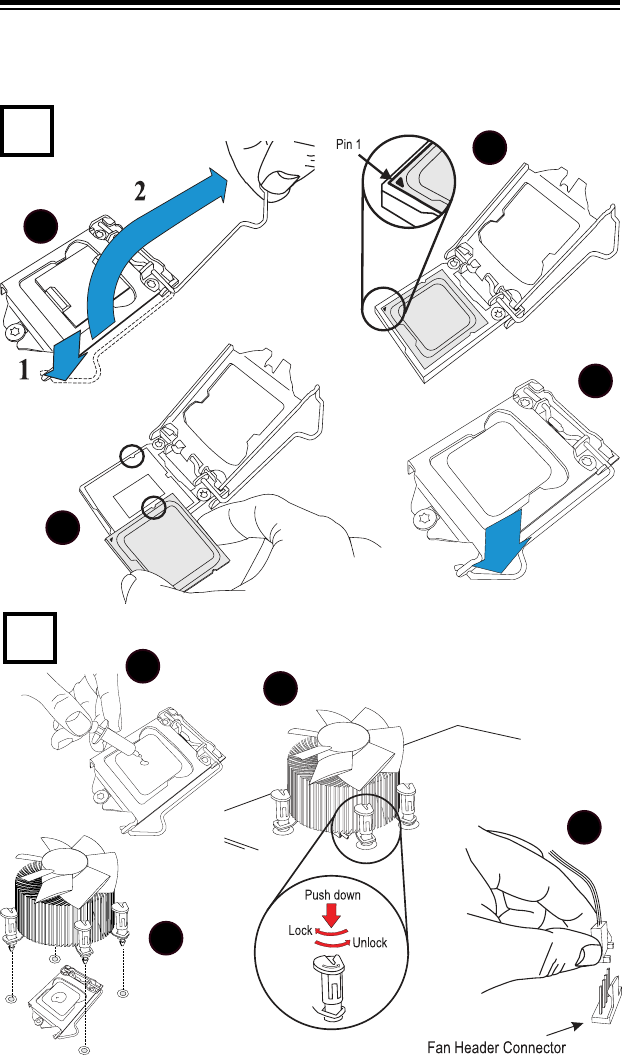 2

1

Pin 1

Push down

Lock

Unlock

Fan Header Connector