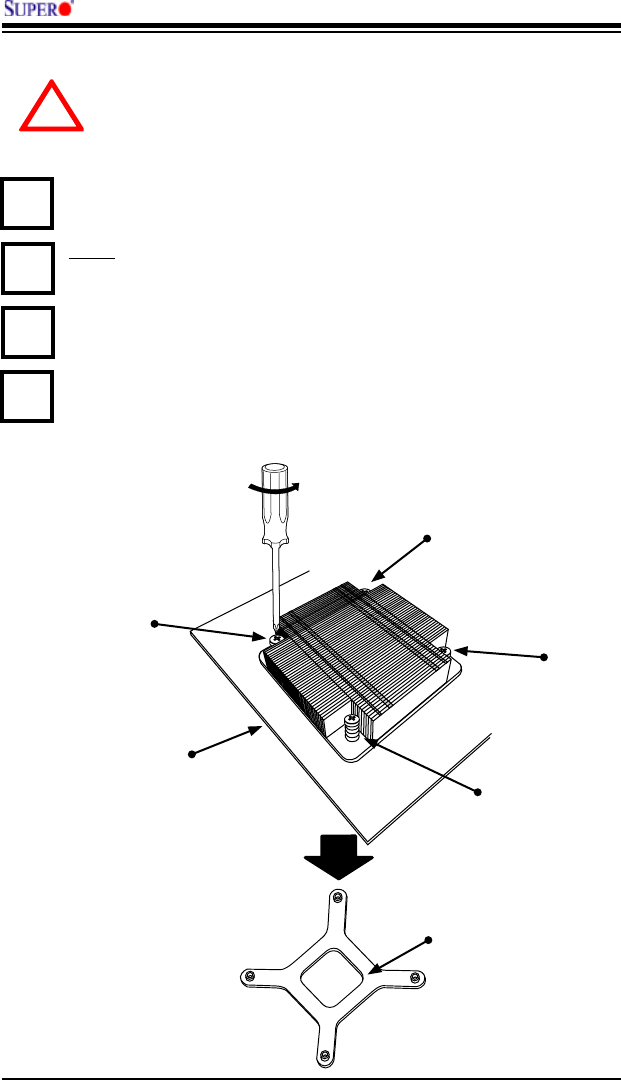 SUPER