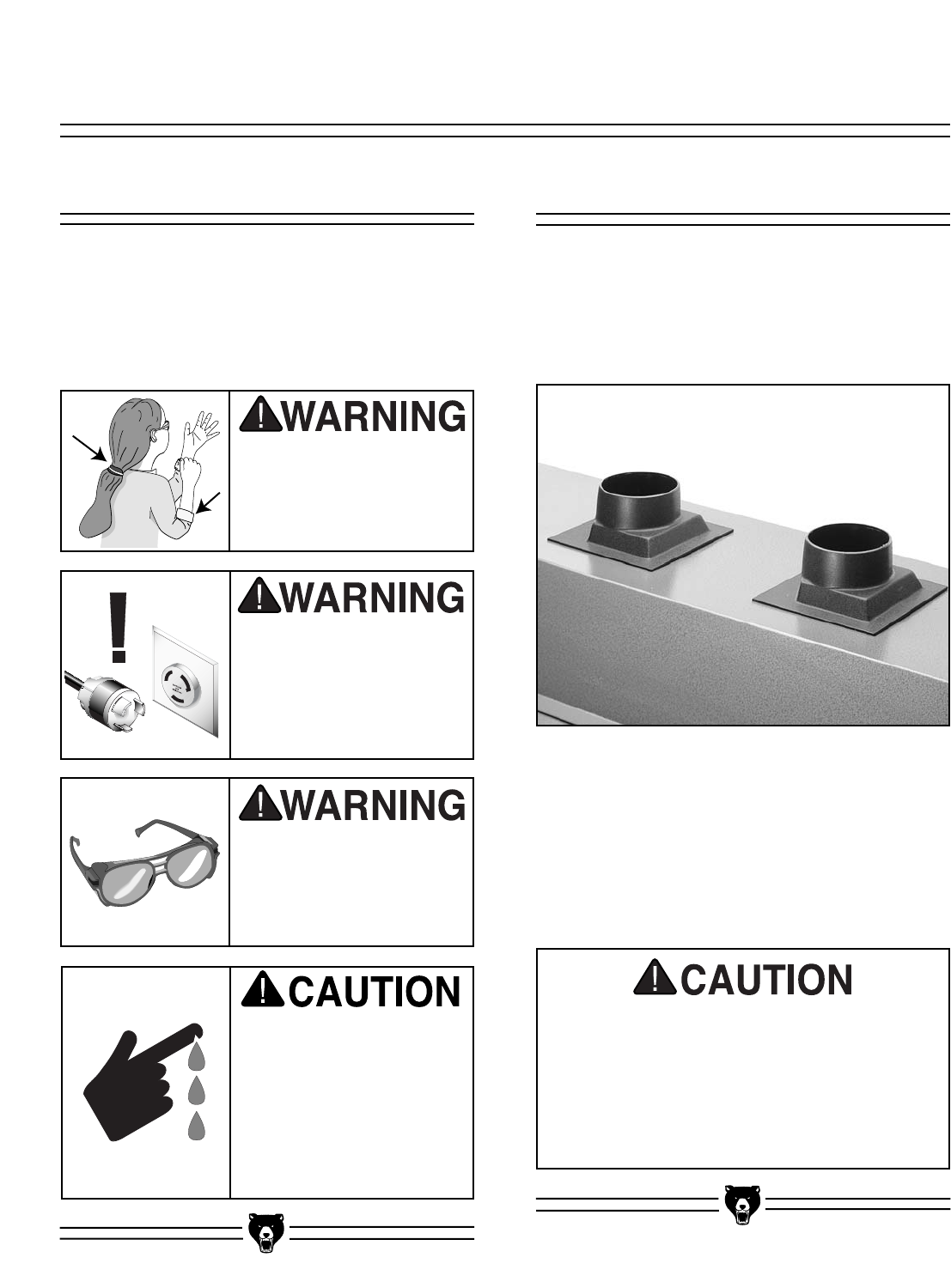 WARNING

WARNING

WARNING

CAUTION

CAUTION