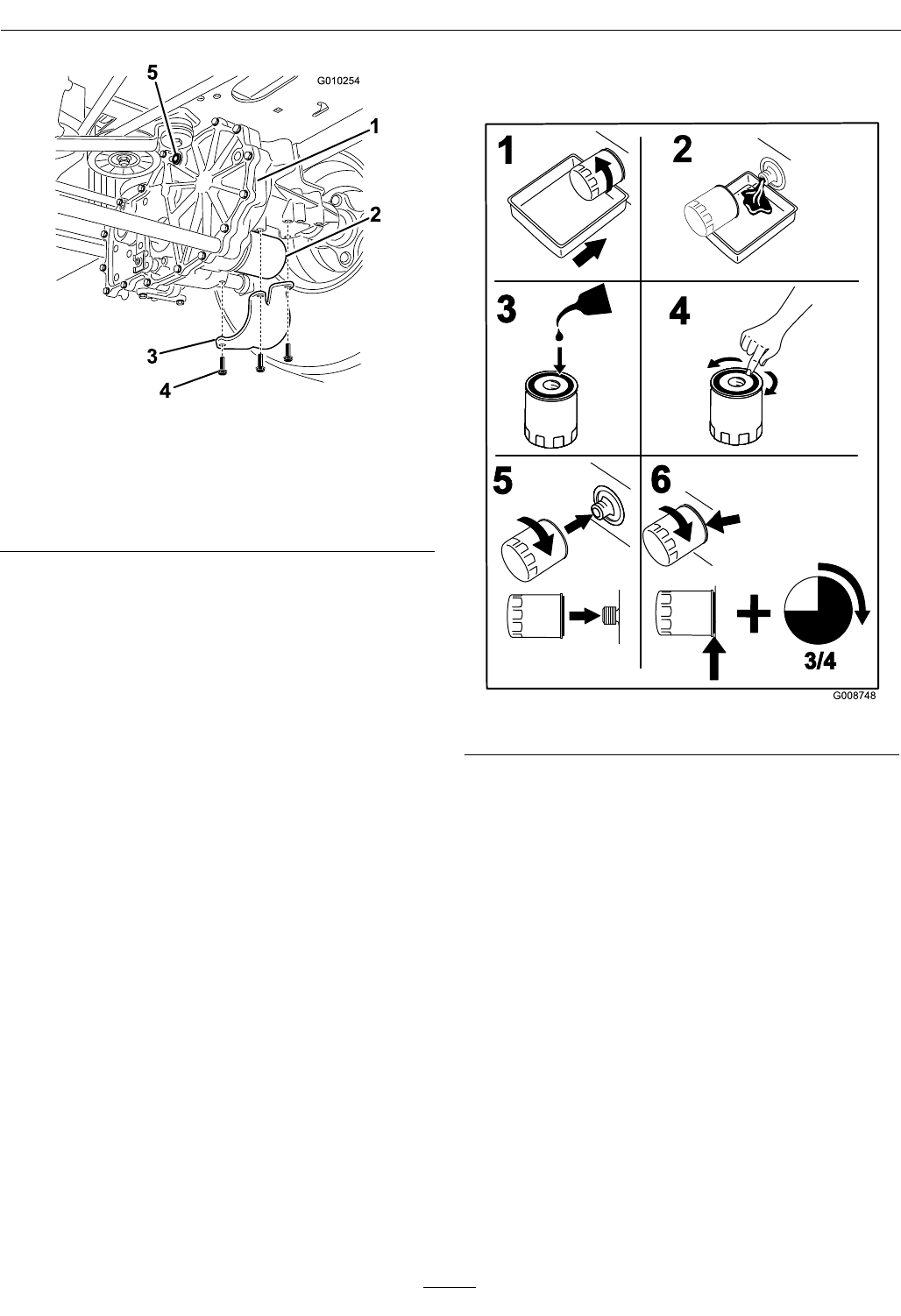 5
G010254
1
2
3
4

1
2
3
4
5
6
3/4
G008748