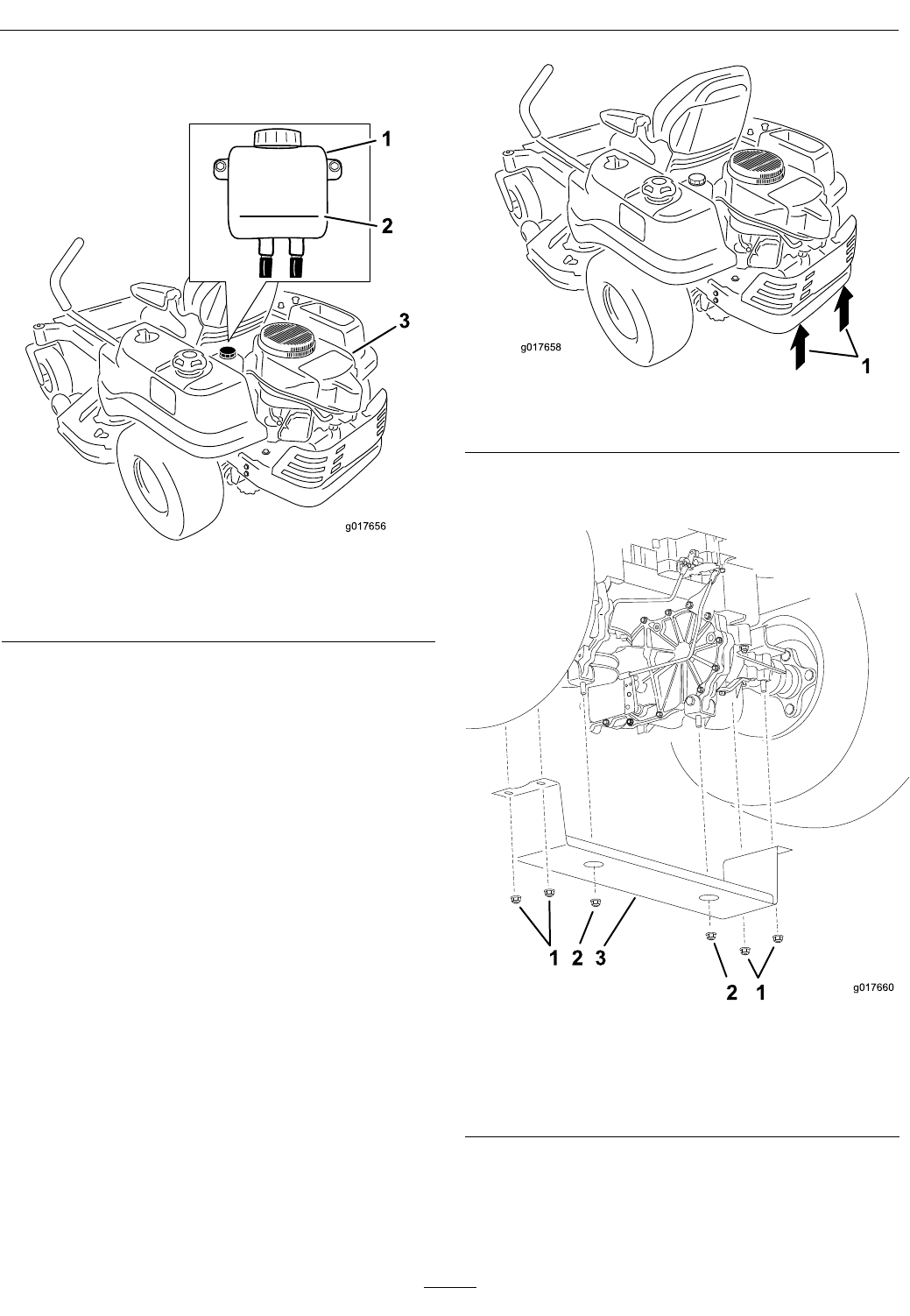 1

2

3

g017656

g017658

1

1 2 3

2 1

g017660