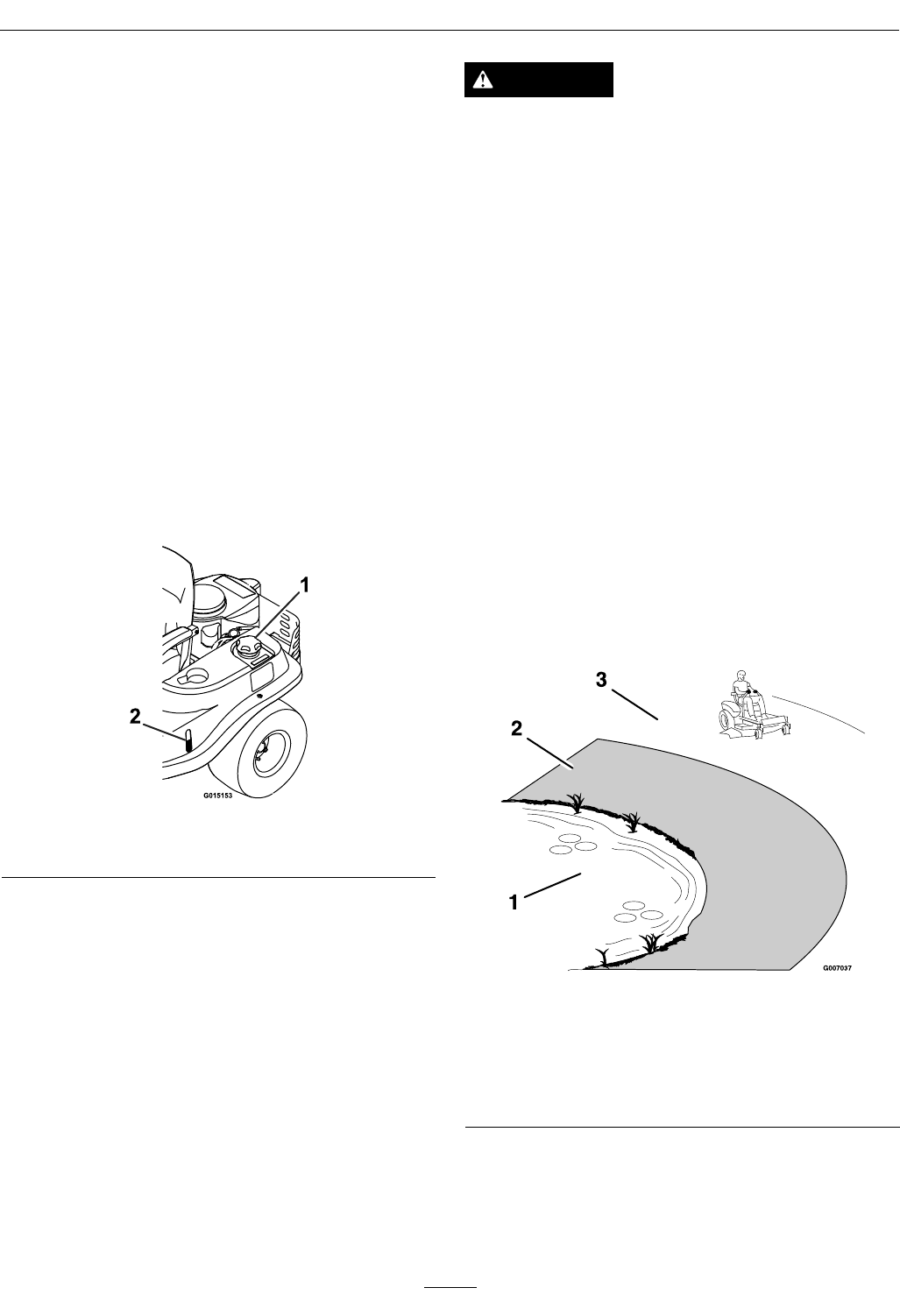 1

2

G015153

3

2

1

G007037