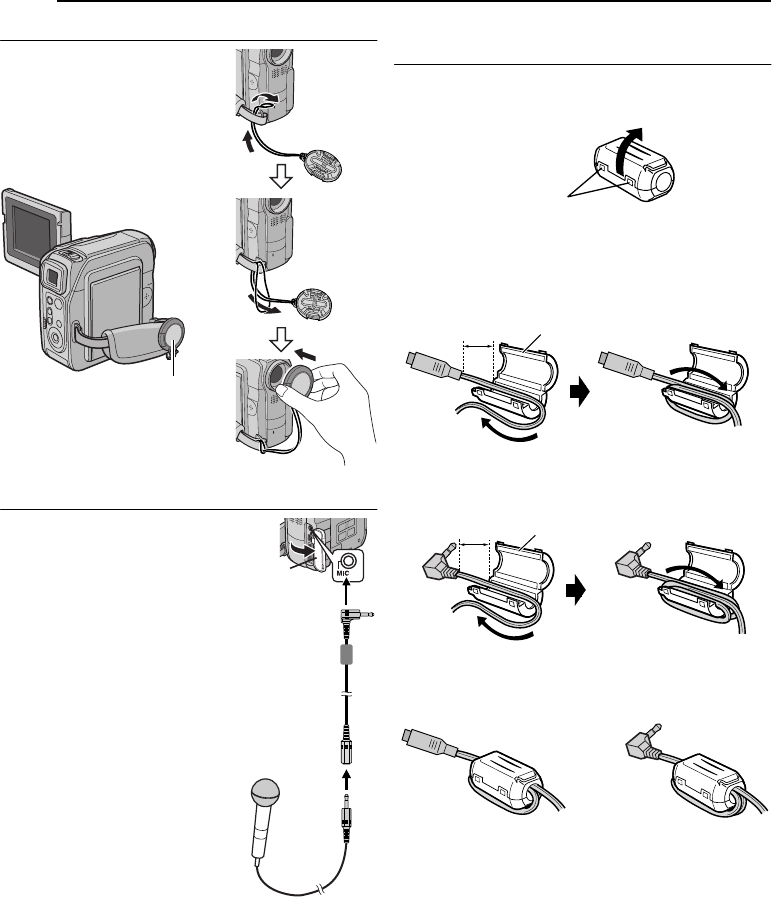 MIC