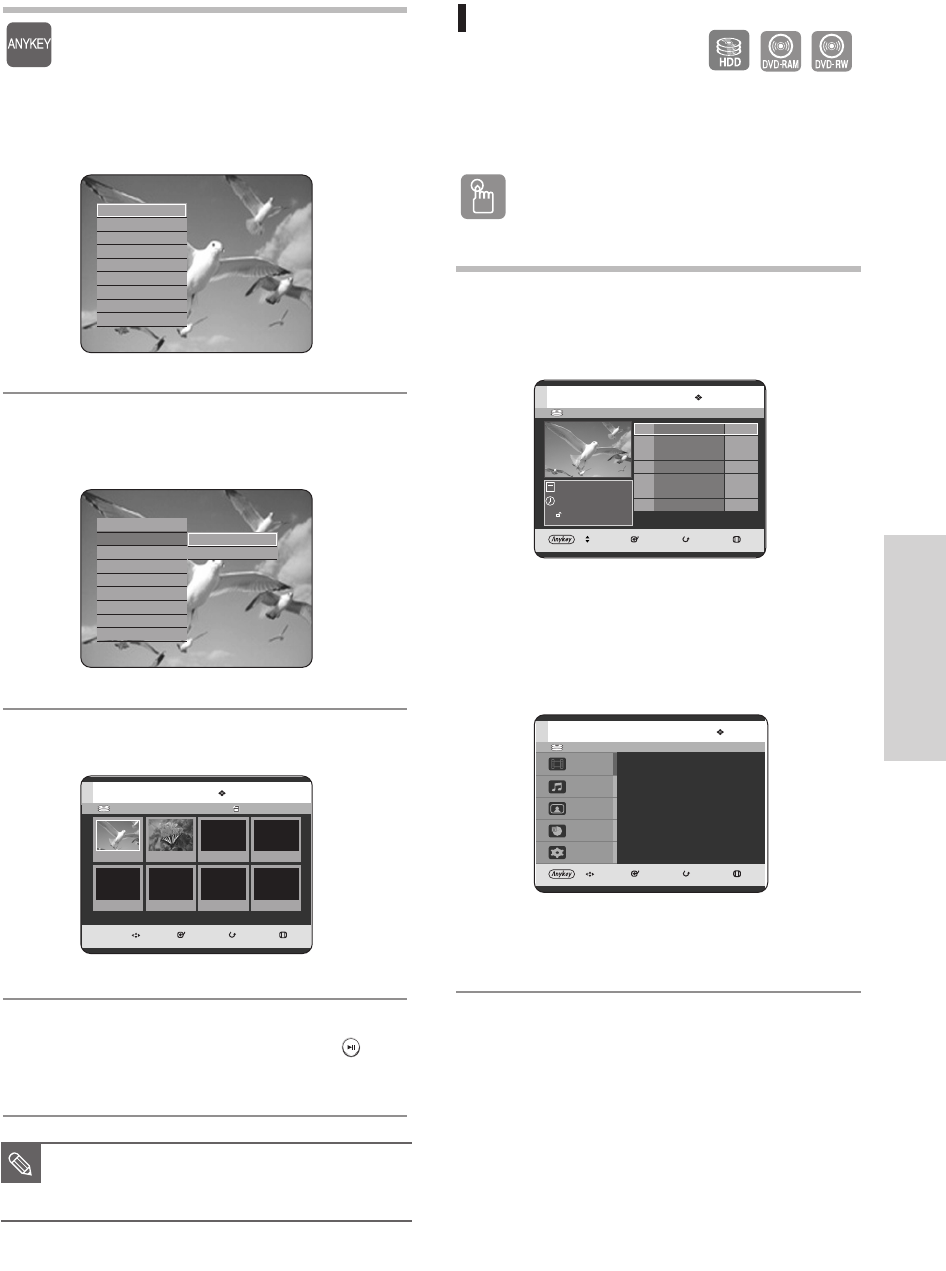 ANYKEY

HDD
DVD-RAM
DVD-RW

Anykey

Anykey