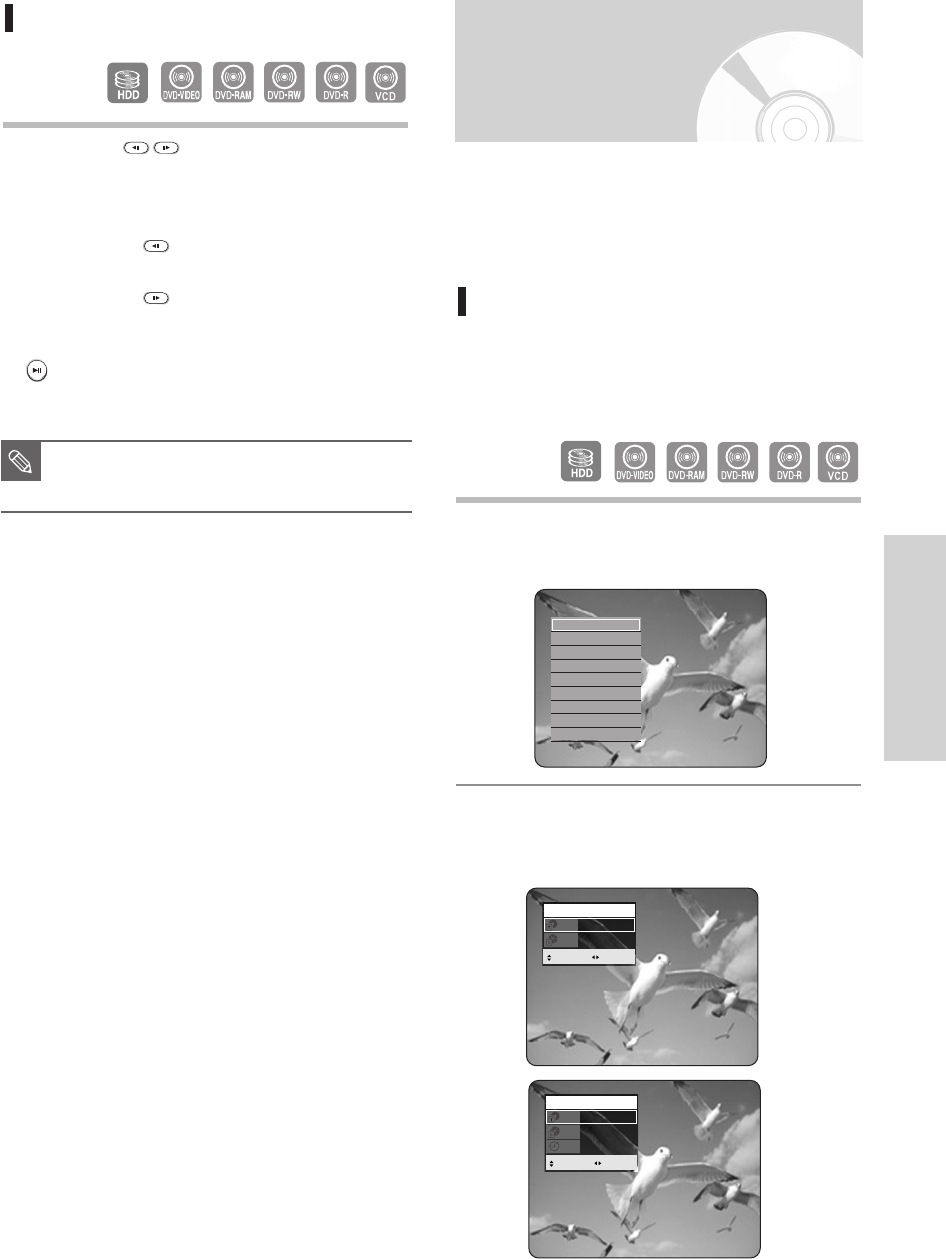 HDD DVD-VIDEO DVD-RAM DVD-RW DVD-R VCD

HDD DVD-VIDEO DVD-RAM DVD-RW DVD-R VCD