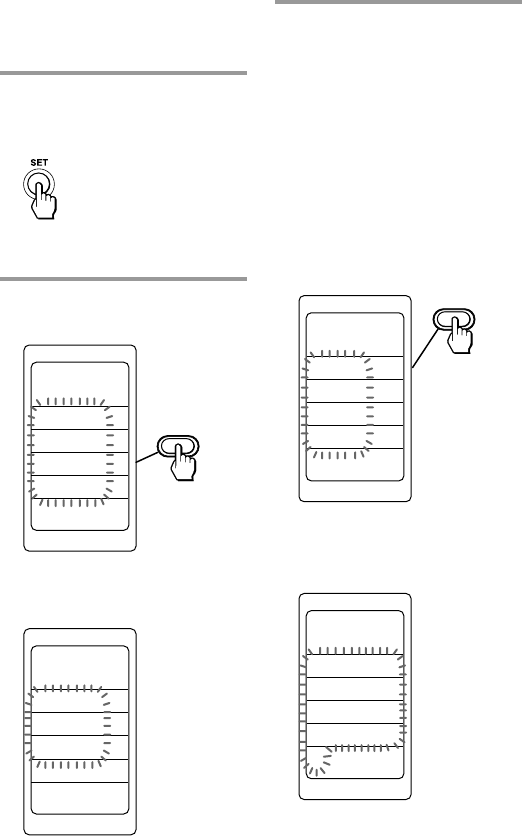 SET