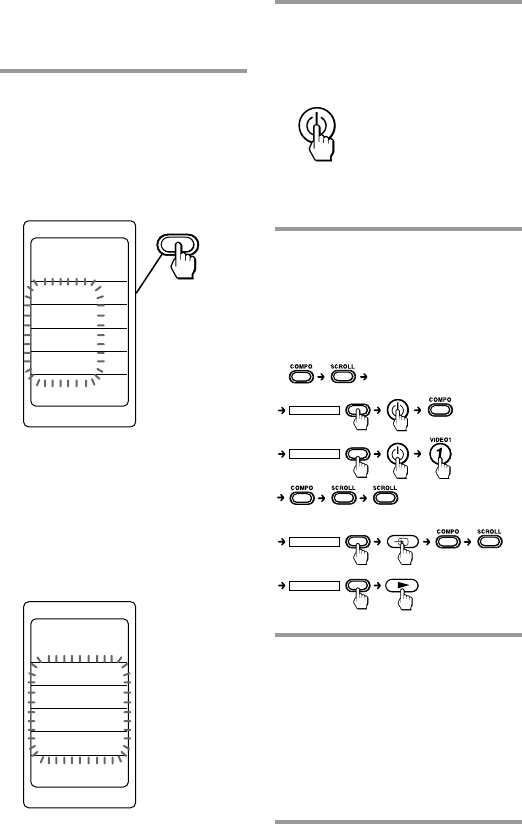 COMPO
SCROLL
COMPO
VIDEO1
1
COMPO
SCROLL
SCROLL
COMPO
SCROLL