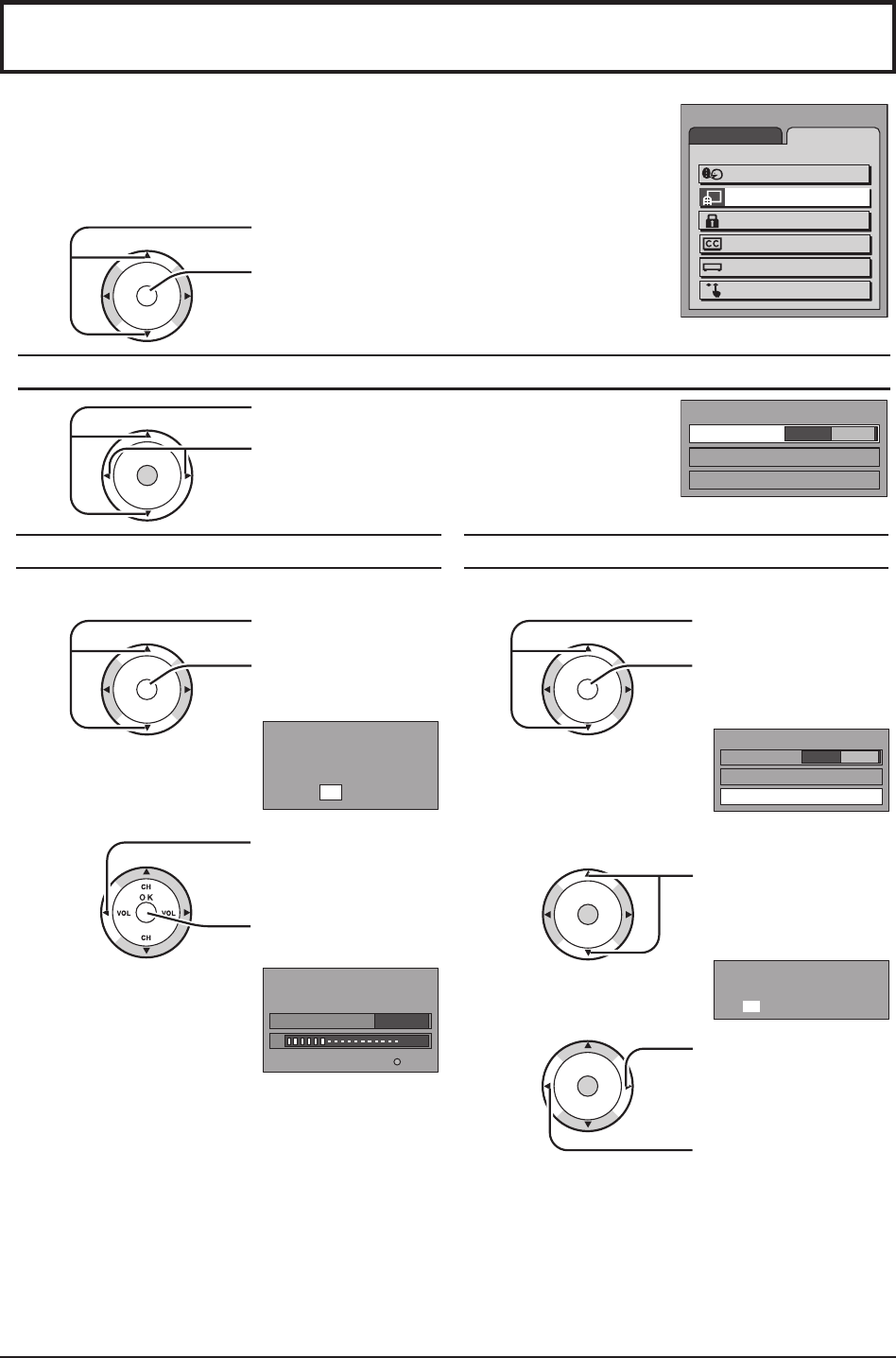 CH
OK
VOL VOL
CH