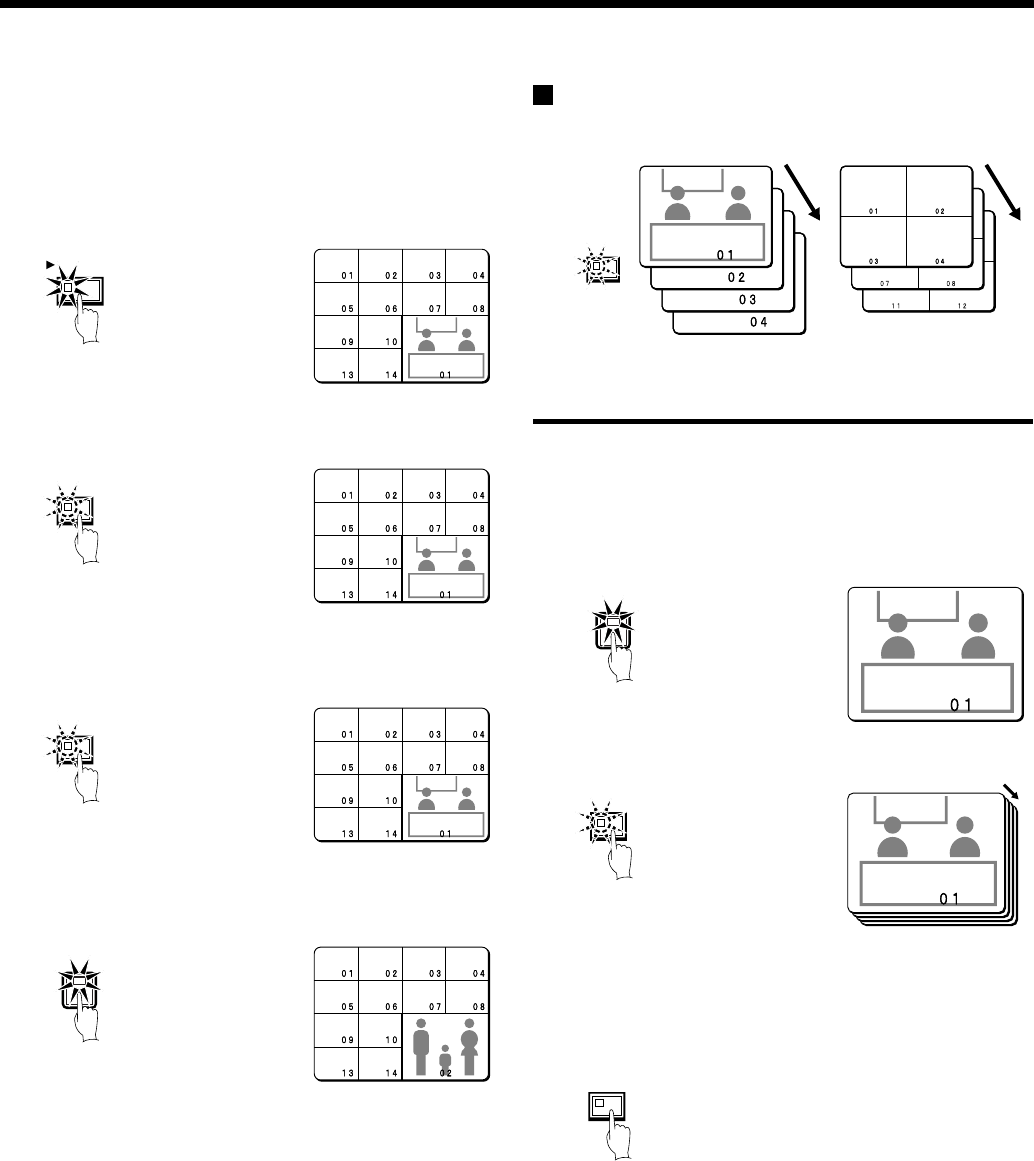 01 02 03 04
05 06 07 08
09 10
13 14 01

01 02 03 04
05 06 07 08
09 10
13 14 01

01 02 03 04
05 06 07 08
09 10
13 14 01

01 02 03 04
05 06 07 08
09 10
13 14 02

01
02
03
04

01 02
03 04
07 08
11 12

01

01